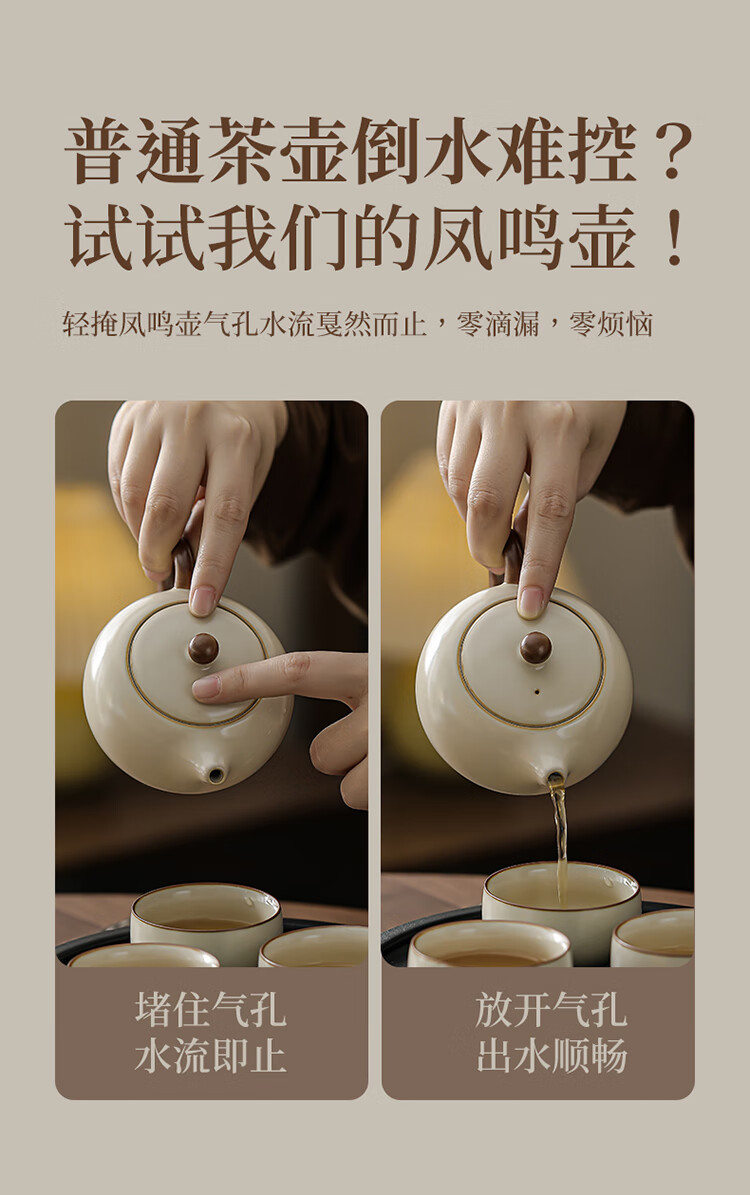 普通茶壶倒水难控？
试试我们的凤鸣壶！

轻掩凤鸣壶气孔水流戛然而止，零滴漏，零烦恼

堵住气孔
水流即止

放开气孔
出水顺畅