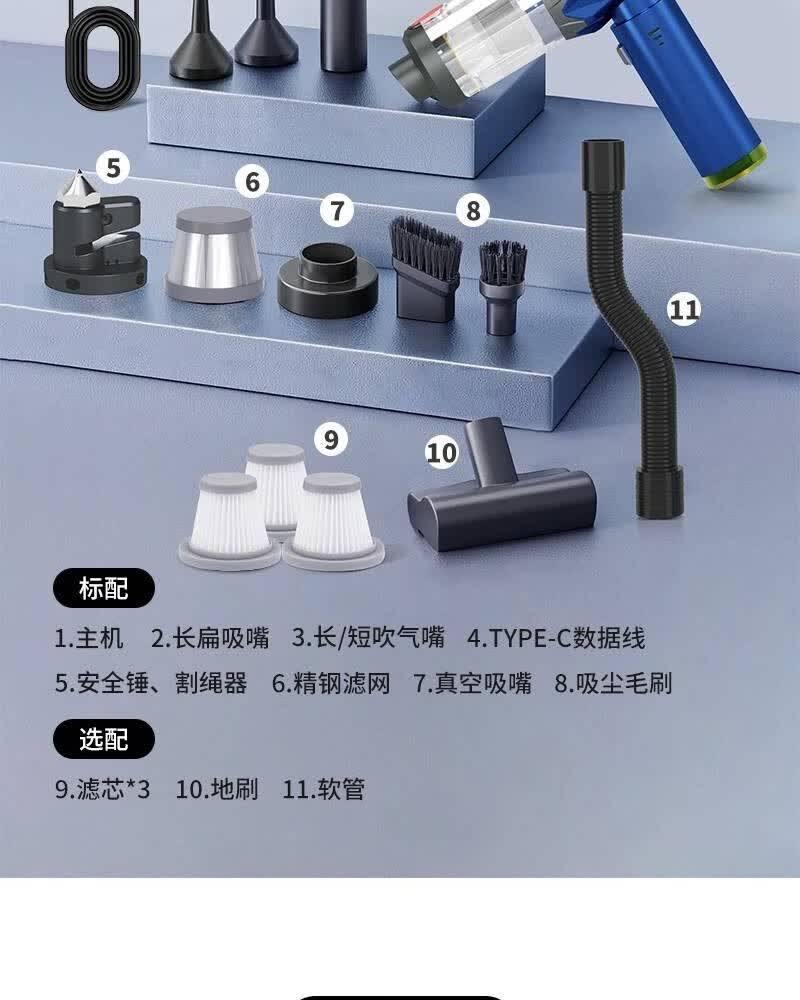 5
6
7
8
11
9
10

标配

1.主机　2.长扁吸嘴　3.长/短吹气嘴　4.TYPE-C数据线

5.安全锤、割绳器　6.精钢滤网　7.真空吸嘴　8.吸尘毛刷

选配

9.滤芯*3　10.地刷　11.软管