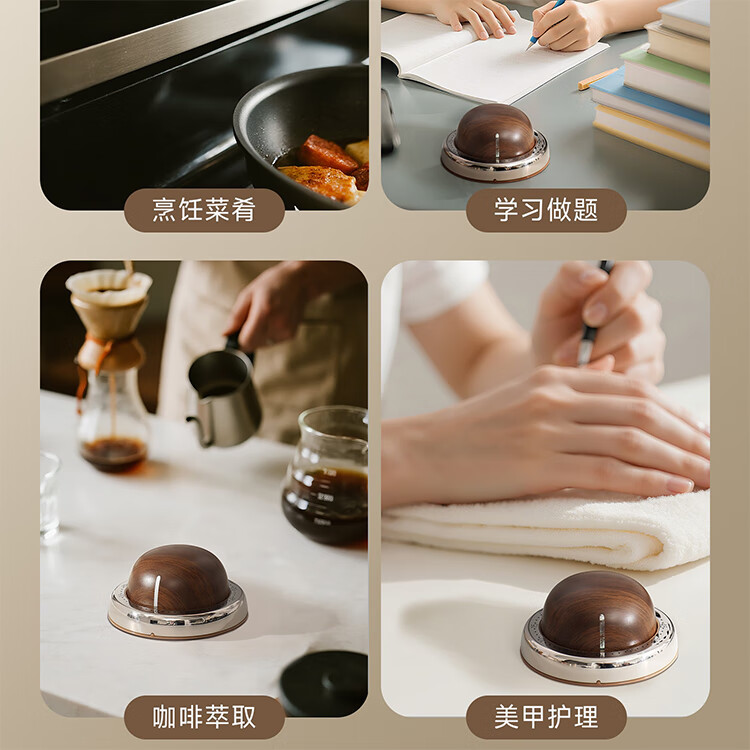 烹饪菜肴

学习做题

咖啡萃取

美甲护理