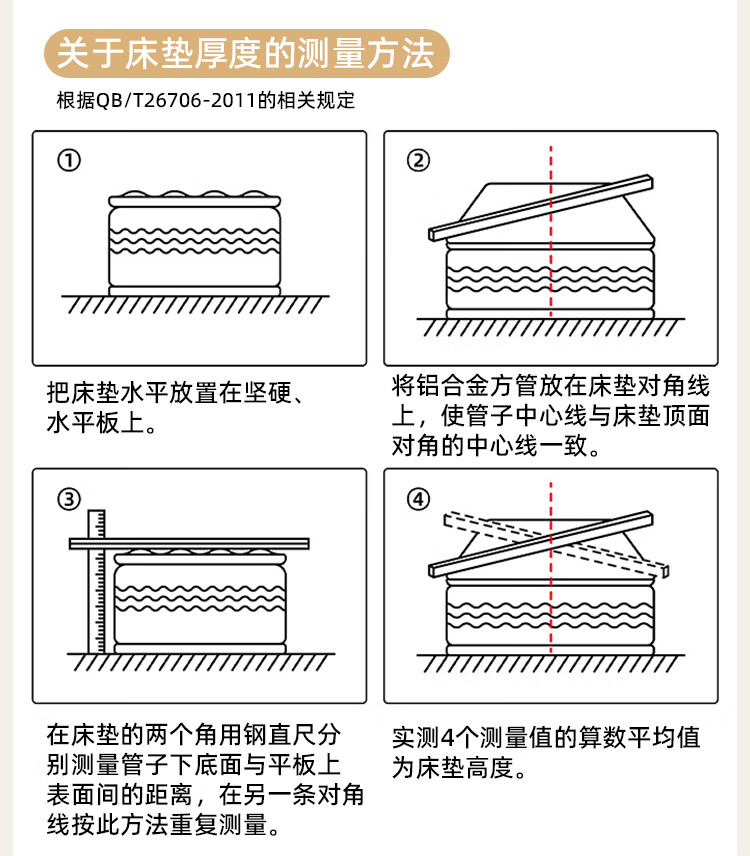 关于床垫厚度的测量方法

根据QB/T26706-2011的相关规定

①

把床垫水平放置在坚硬、水平板上。

②

将铝合金方管放在床垫对角线上，使管子中心线与床垫顶面对角的中心线一致。

③

在床垫的两个角用钢直尺分别测量管子下底面与平板上表面间的距离，在另一条对角线按此方法重复测量。

④

实测4个测量值的算数平均值为床垫高度。