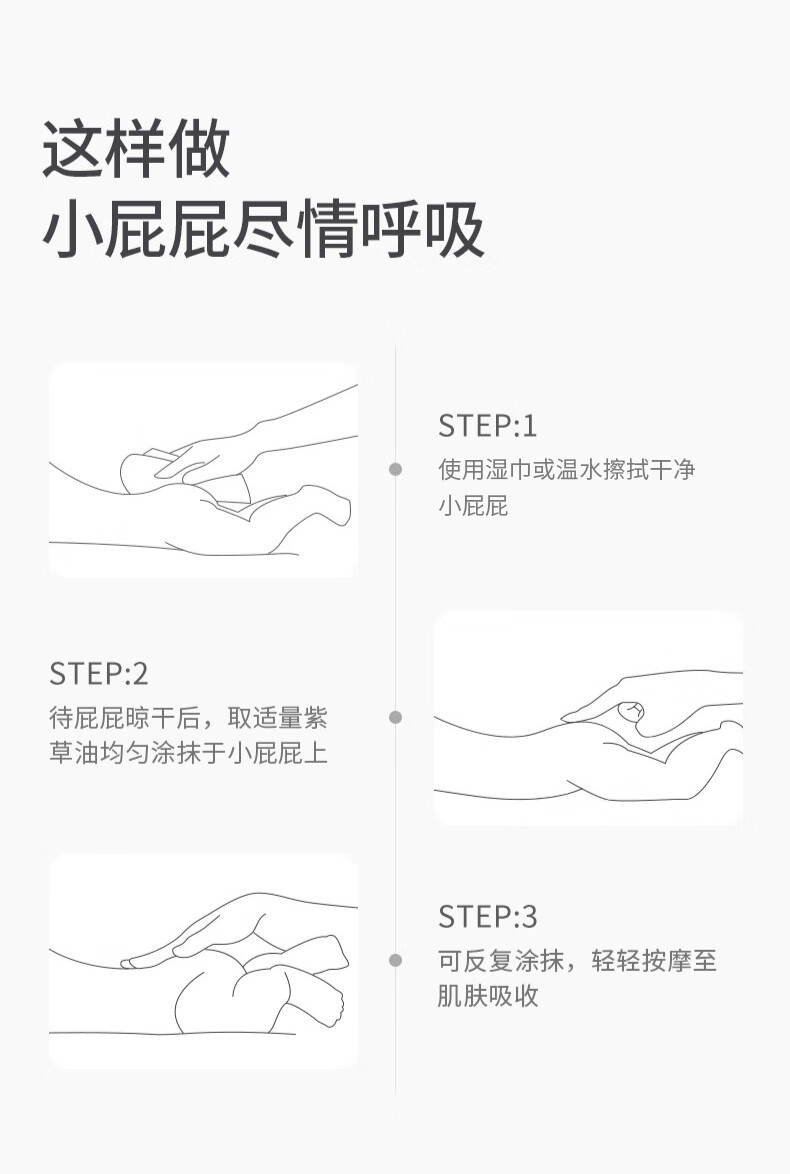 这样做
小屁屁尽情呼吸

STEP:1
使用湿巾或温水擦拭干净小屁屁

STEP:2
待屁屁晾干后，取适量紫草油均匀涂抹于小屁屁上

STEP:3
可反复涂抹，轻轻按摩至肌肤吸收