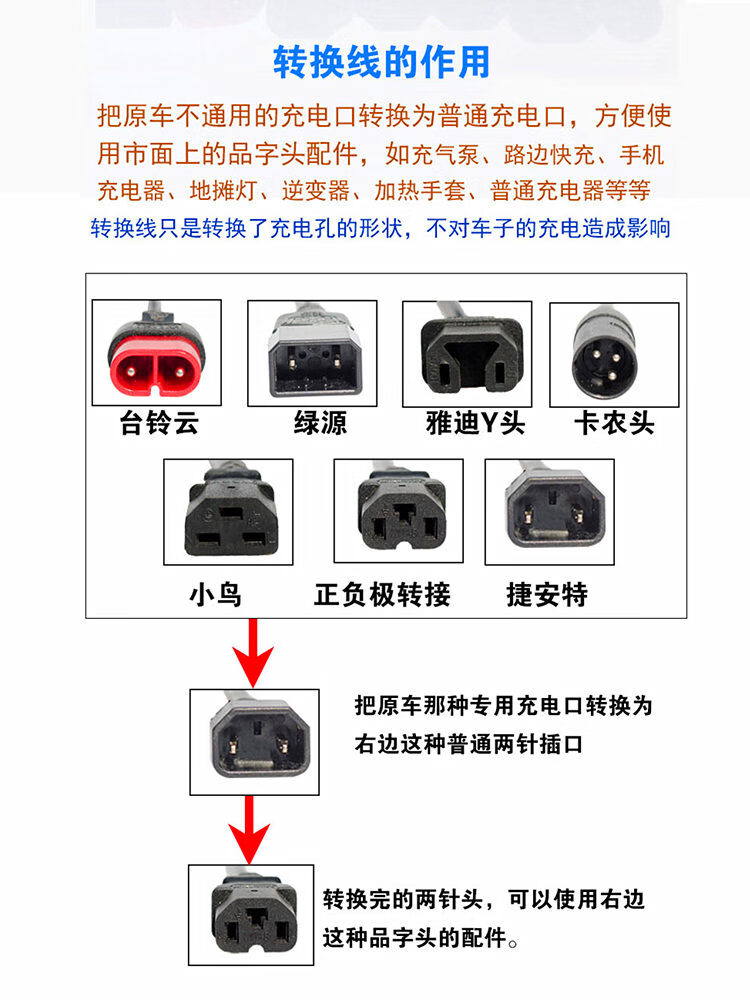 转换线的作用

把原车不通用的充电口转换为普通充电口，方便使用市面上的品字头配件，如充气泵、路边快充、手机充电器、地摊灯、逆变器、加热手套、普通充电器等等

转换线只是转换了充电孔的形状，不对车子的充电造成影响

台铃云

绿源

雅迪Y头

卡农头

小鸟

正负极转接

捷安特

把原车那种专用充电口转换为右边这种普通两针插口

转换完的两针头，可以使用右边这种品字头的配件。