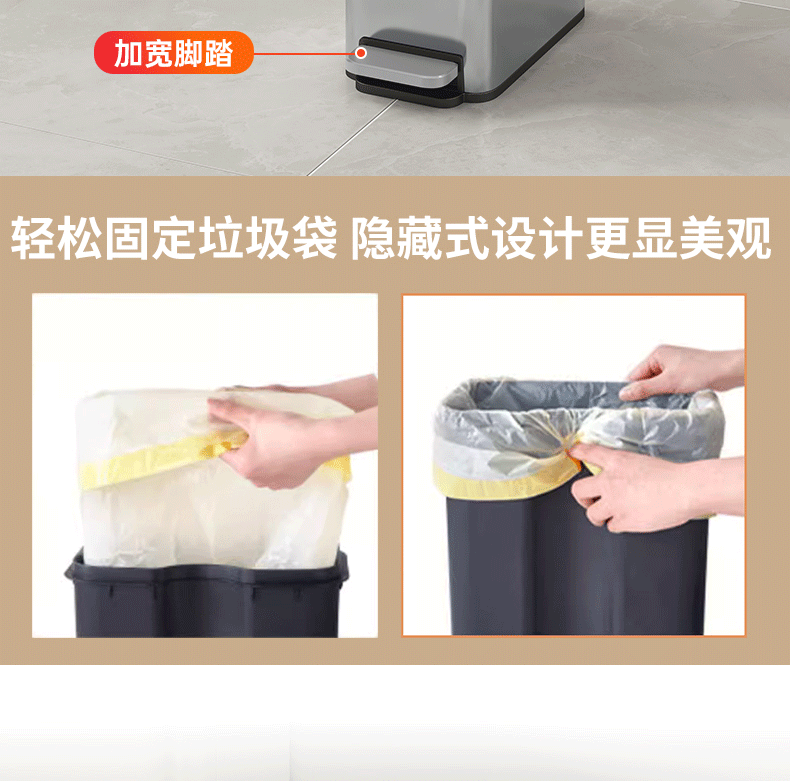 加宽脚踏

轻松固定垃圾袋 隐藏式设计更显美观