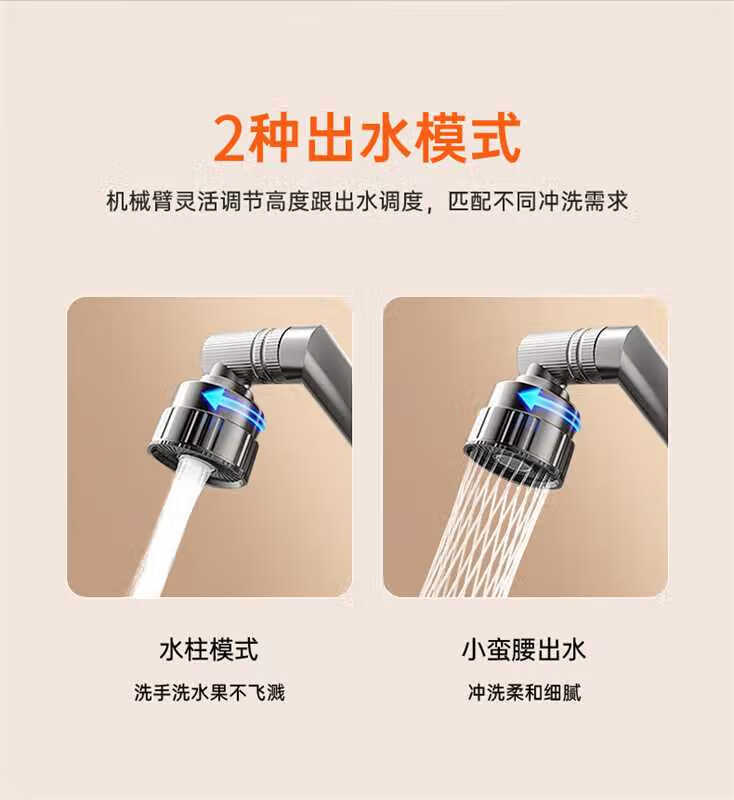 2种出水模式

机械臂灵活调节高度跟出水调度，匹配不同冲洗需求

水柱模式

洗手洗水果不飞溅

小蛮腰出水

冲洗柔和细腻