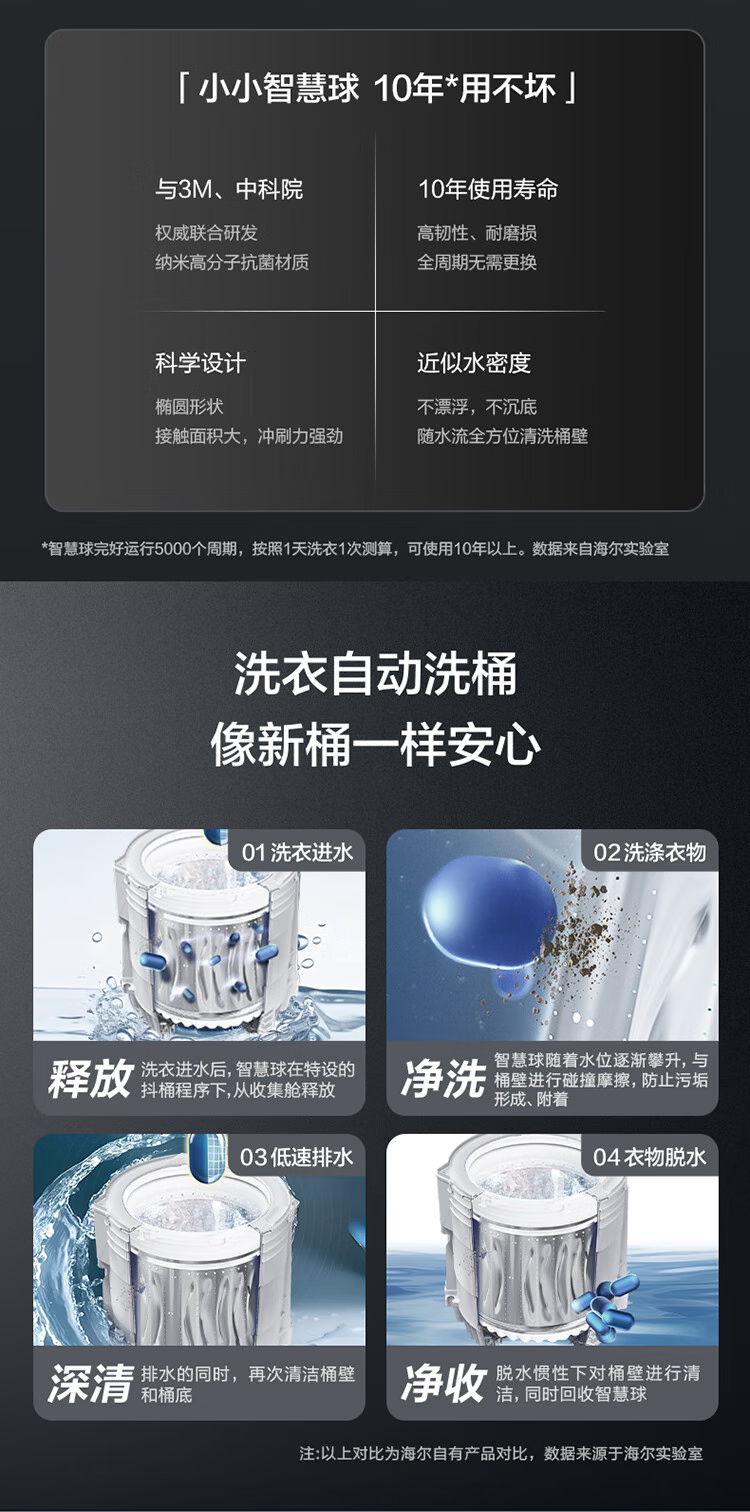 「 小小智慧球 10年*用不坏 」

与3M、中科院
权威联合研发
纳米高分子抗菌材质

10年使用寿命
高韧性、耐磨损
全周期无需更换

科学设计
椭圆形状
接触面积大，冲刷力强劲

近似水密度
不漂浮，不沉底
随水流全方位清洗桶壁

*智慧球完好运行5000个周期，按照1天洗衣1次测算，可使用10年以上。数据来自海尔实验室

洗衣自动洗桶
像新桶一样安心

01 洗衣进水
释放 洗衣进水后，智慧球在特设的抖桶程序下，从收集舱释放

02 洗涤衣物
净洗 智慧球随着水位逐渐攀升，与桶壁进行碰撞摩擦，防止污垢形成、附着

03 低速排水
深清 排水的同时，再次清洁桶壁和桶底

04 衣物脱水
净收 脱水惯性下对桶壁进行清洁，同时回收智慧球

注：以上对比为海尔自有产品对比，数据来源于海尔实验室