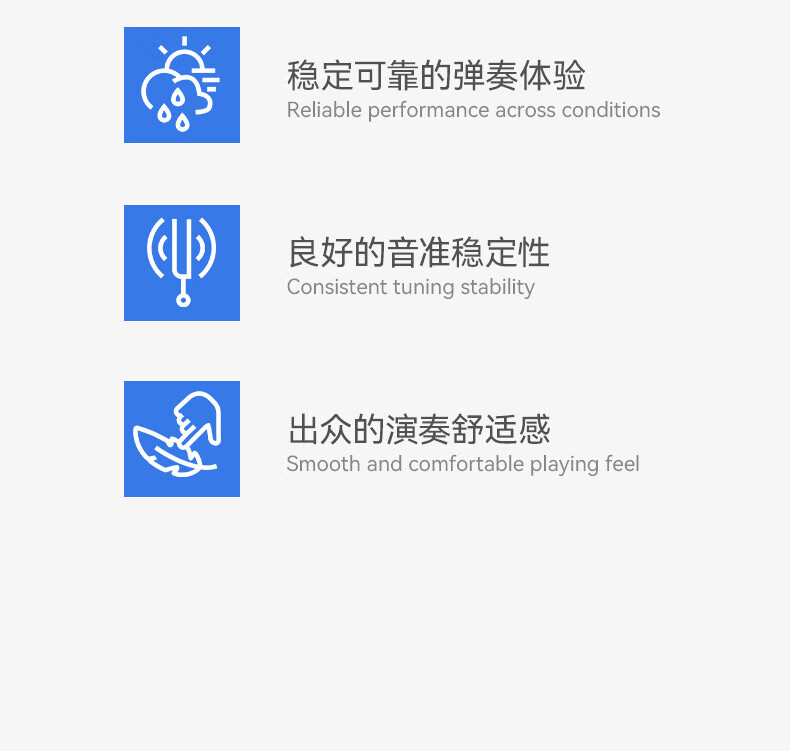 稳定可靠的弹奏体验
Reliable performance across conditions

良好的音准稳定性
Consistent tuning stability

出众的演奏舒适感
Smooth and comfortable playing feel