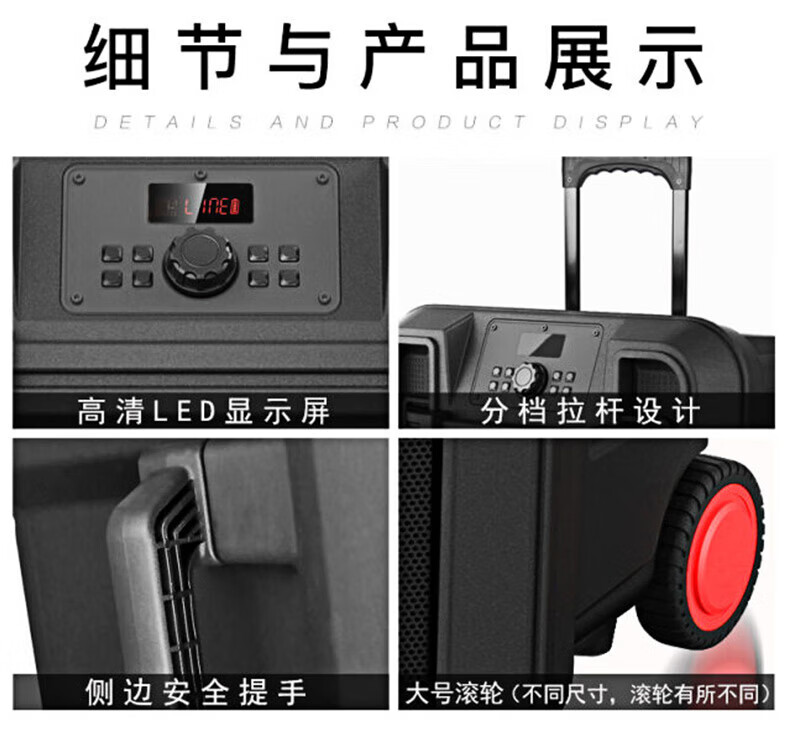 细节与产品展示

DETAILS AND PRODUCT DISPLAY

LINE

高清LED显示屏

分档拉杆设计

侧边安全提手

大号滚轮（不同尺寸，滚轮有所不同）