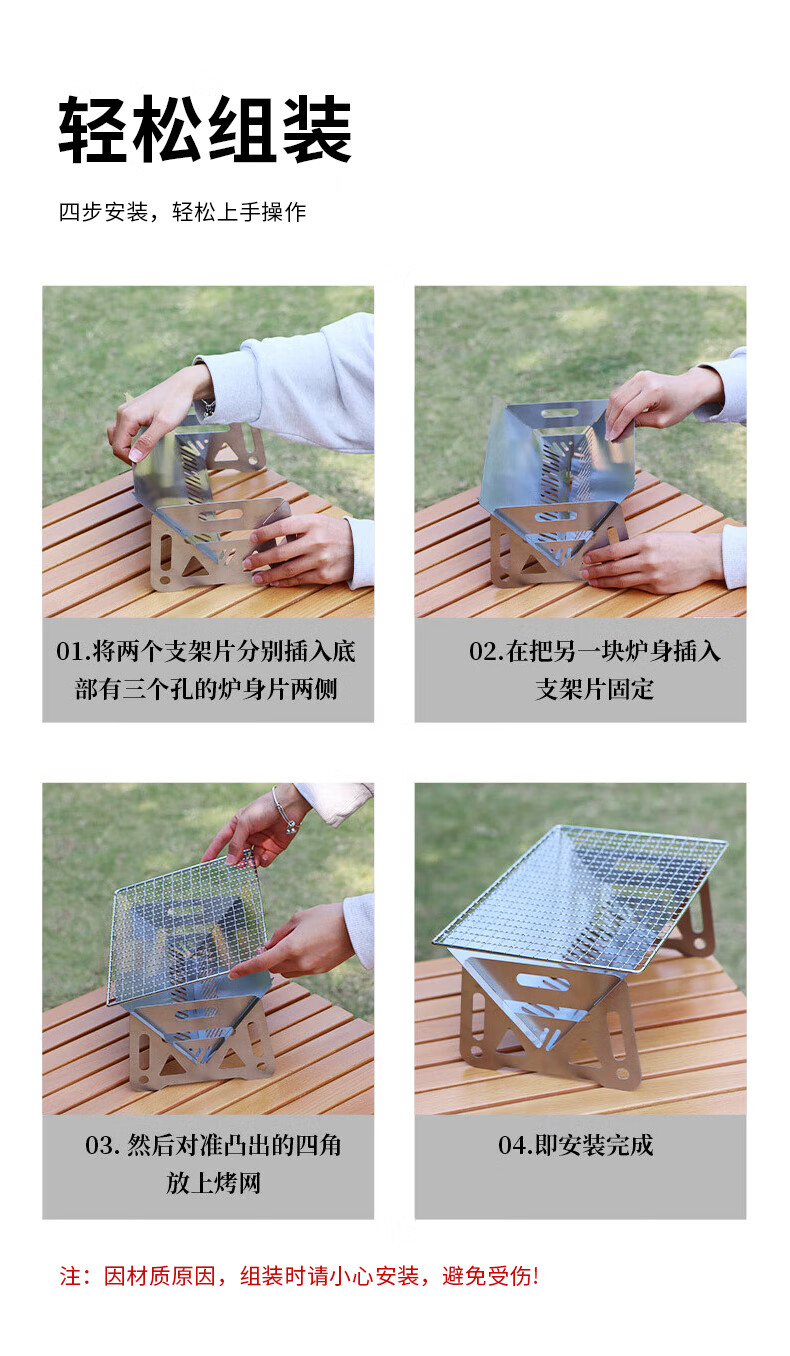 轻松组装

四步安装，轻松上手操作

01.将两个支架片分别插入底部有三个孔的炉身片两侧

02.在把另一块炉身插入支架片固定

03. 然后对准凸出的四角放上烤网

04.即安装完成

注：因材质原因，组装时请小心安装，避免受伤!