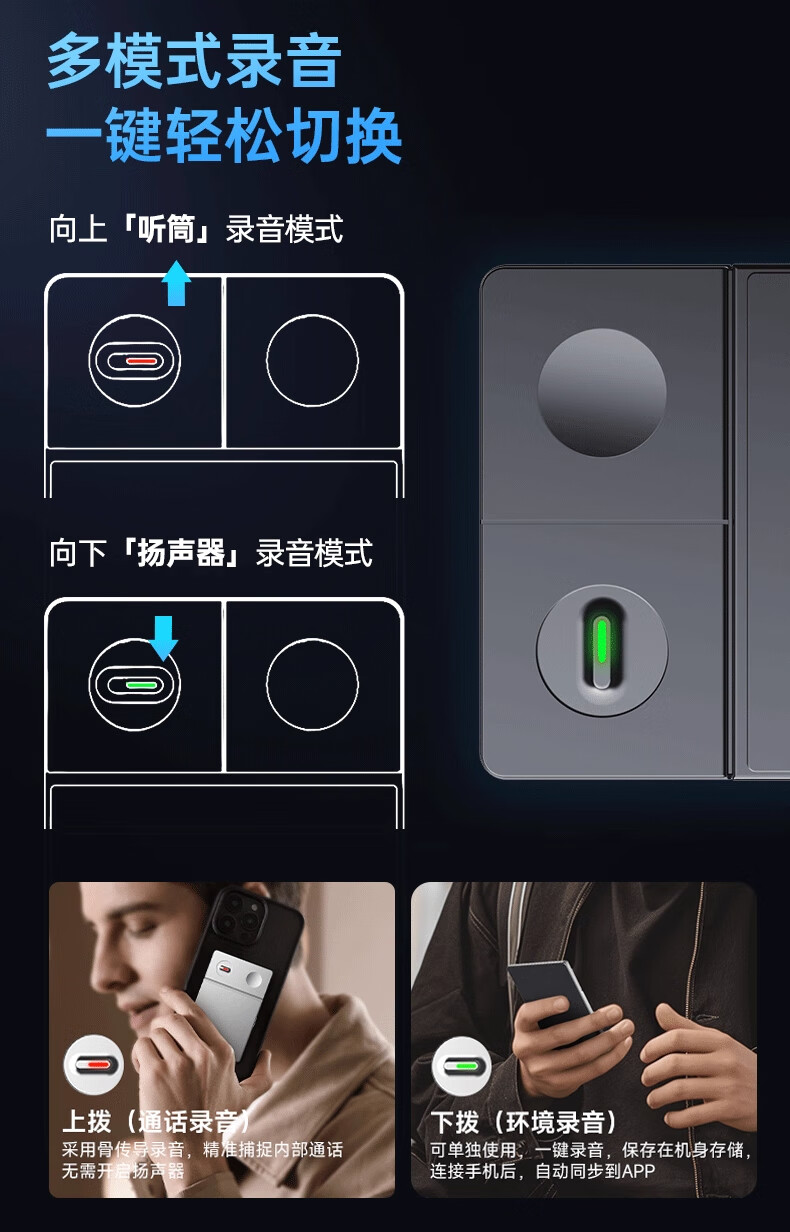 多模式录音
一键轻松切换

向上「听筒」录音模式

向下「扬声器」录音模式

上拨（通话录音）
采用骨传导录音，精准捕捉内部通话
无需开启扬声器

下拨（环境录音）
可单独使用，一键录音，保存在机身存储，
连接手机后，自动同步到APP