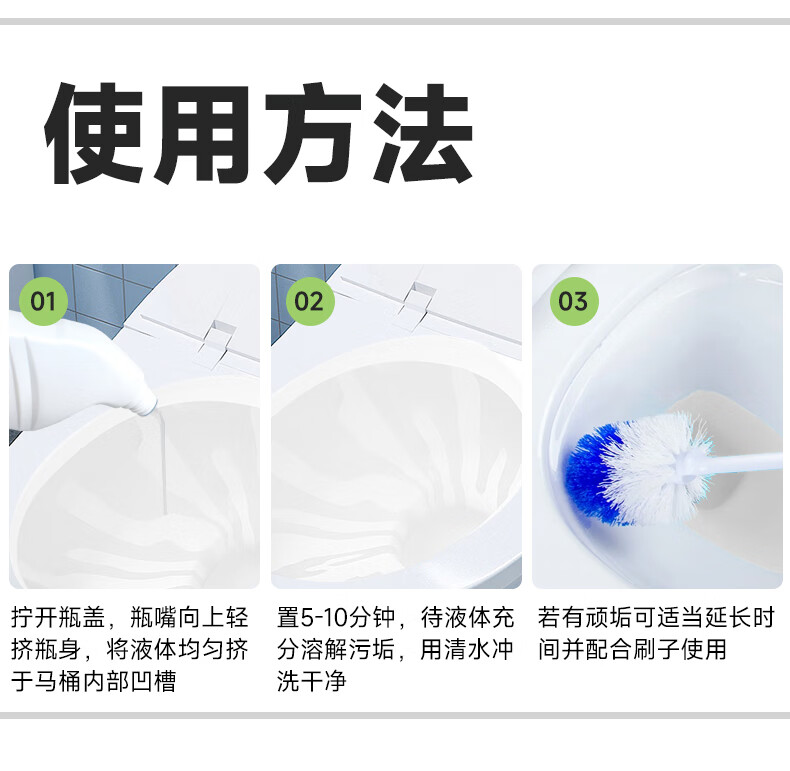 使用方法

01

拧开瓶盖，瓶嘴向上轻挤瓶身，将液体均匀挤于马桶内部凹槽

02

置5-10分钟，待液体充分溶解污垢，用清水冲洗干净

03

若有顽垢可适当延长时间并配合刷子使用