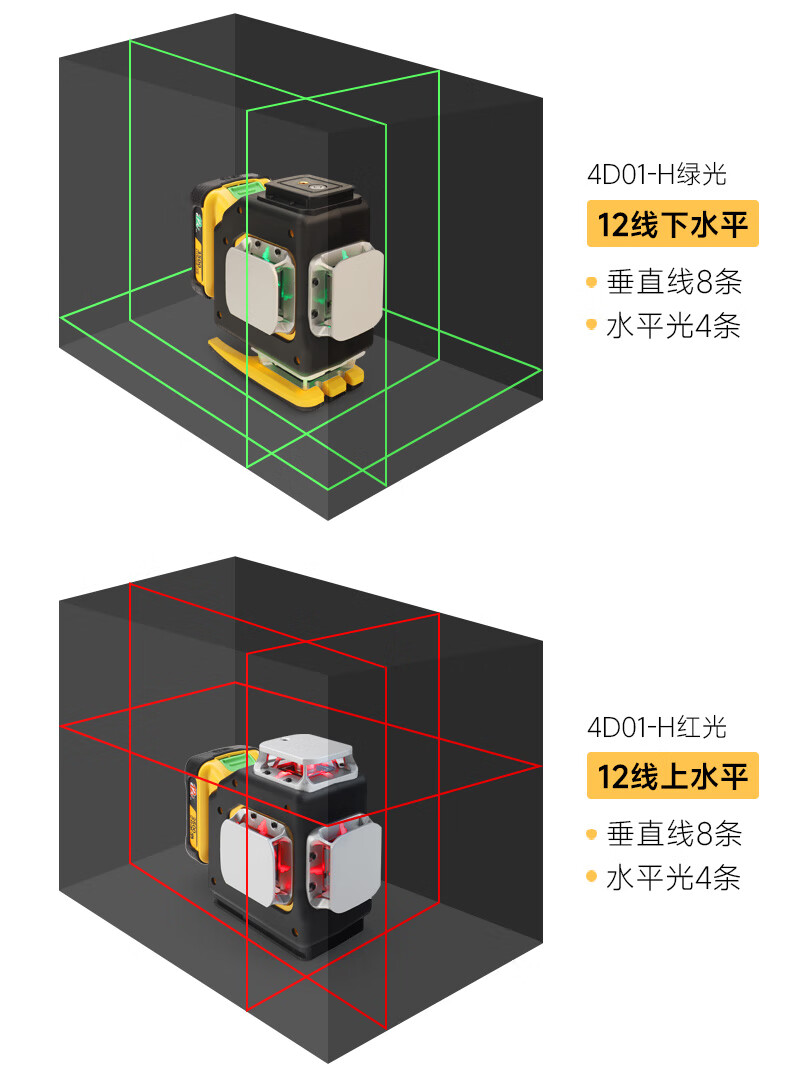 4D01-H绿光

12线下水平

垂直线8条

水平光4条

4D01-H红光

12线上水平

垂直线8条

水平光4条