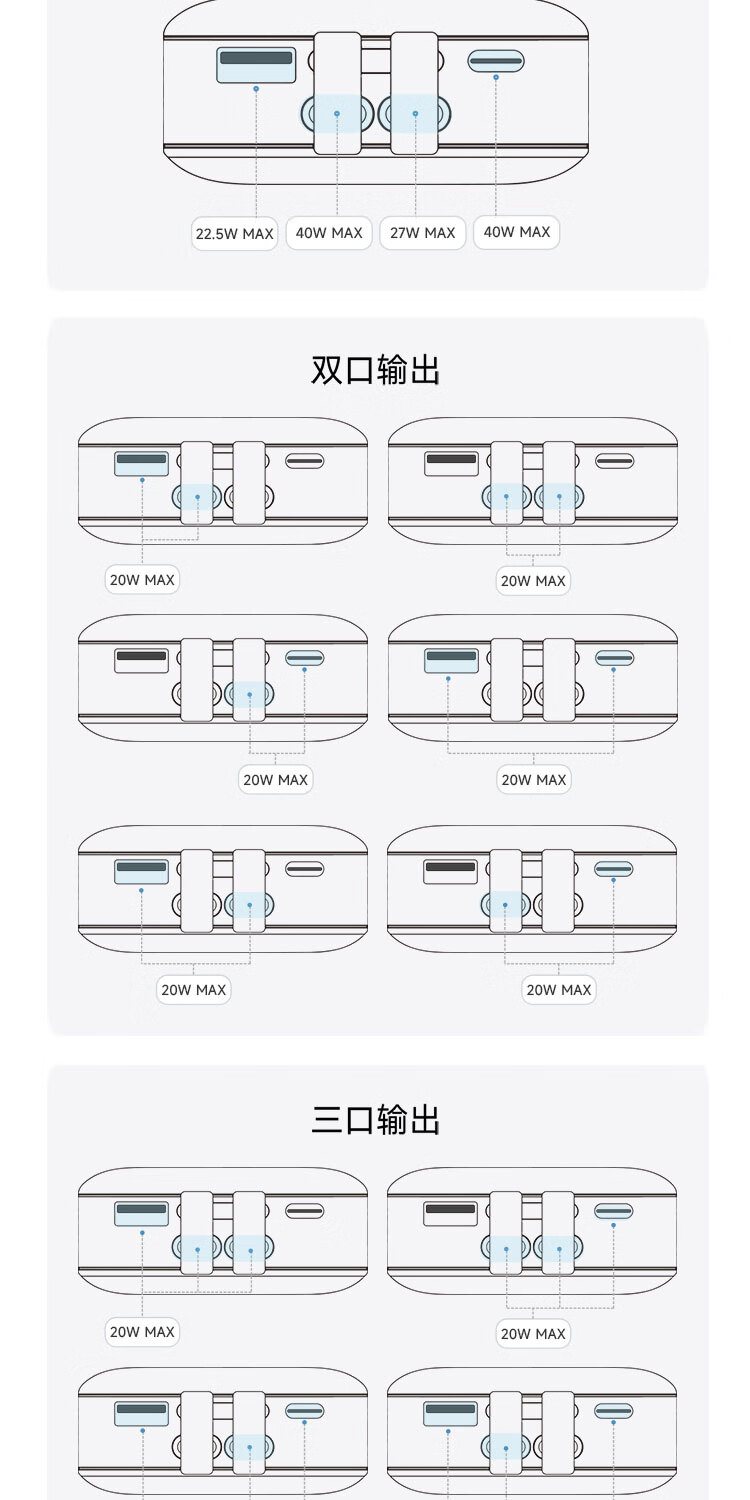 22.5W MAX
40W MAX
27W MAX
40W MAX

双口输出

20W MAX
20W MAX
20W MAX
20W MAX
20W MAX
20W MAX

三口输出

20W MAX
20W MAX