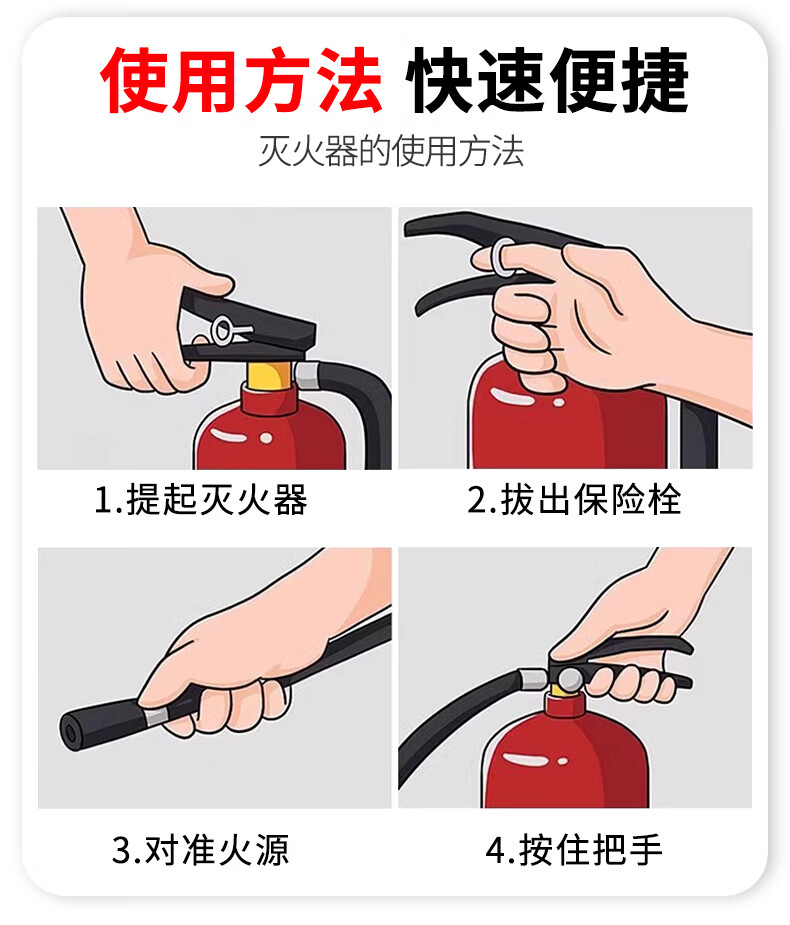 使用方法 快速便捷

灭火器的使用方法

1.提起灭火器

2.拔出保险栓

3.对准火源

4.按住把手