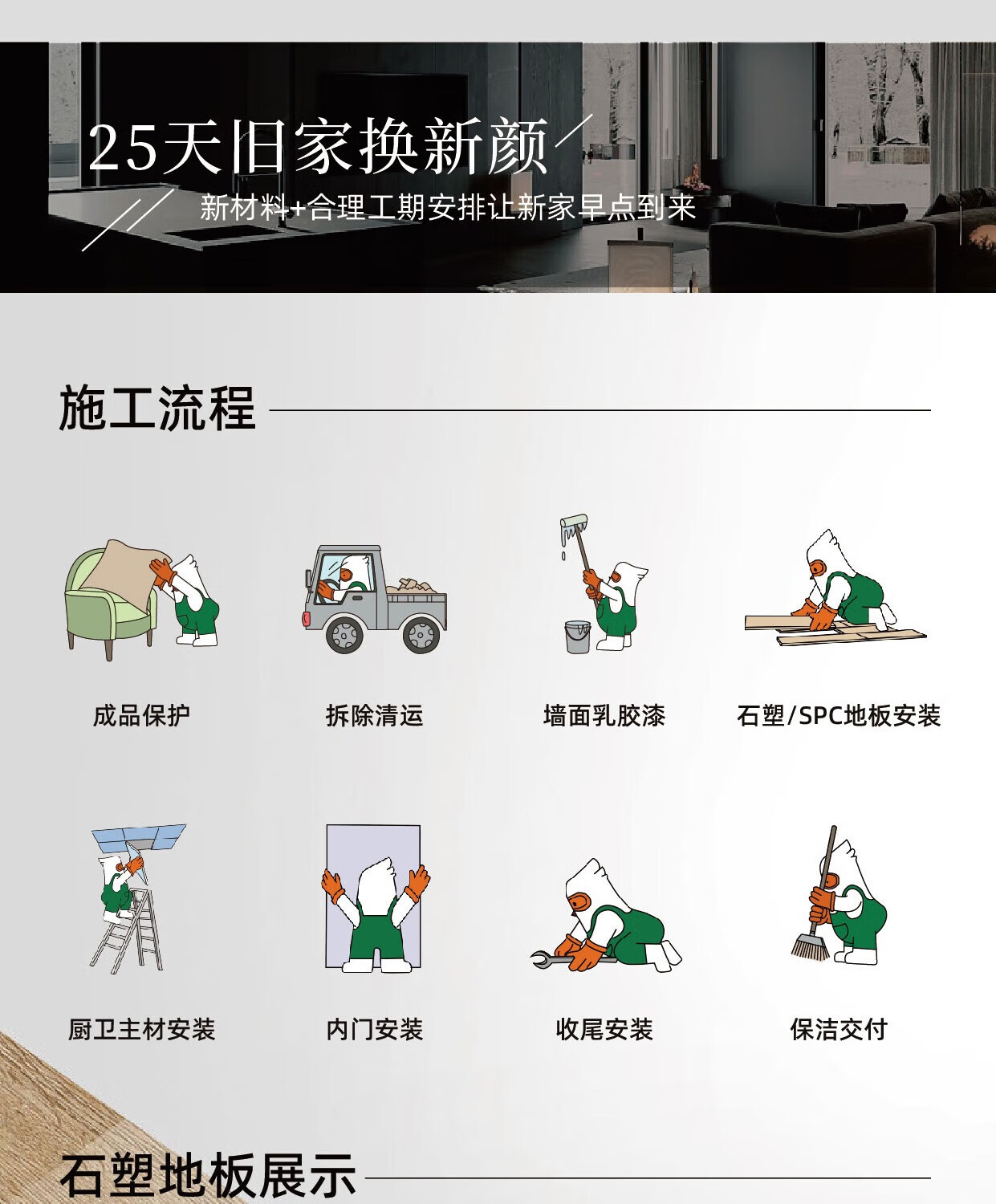 25天旧家换新颜

新材料+合理工期安排让新家早点到来

施工流程

成品保护

拆除清运

墙面乳胶漆

石塑/SPC地板安装

厨卫主材安装

内门安装

收尾安装

保洁交付

石塑地板展示