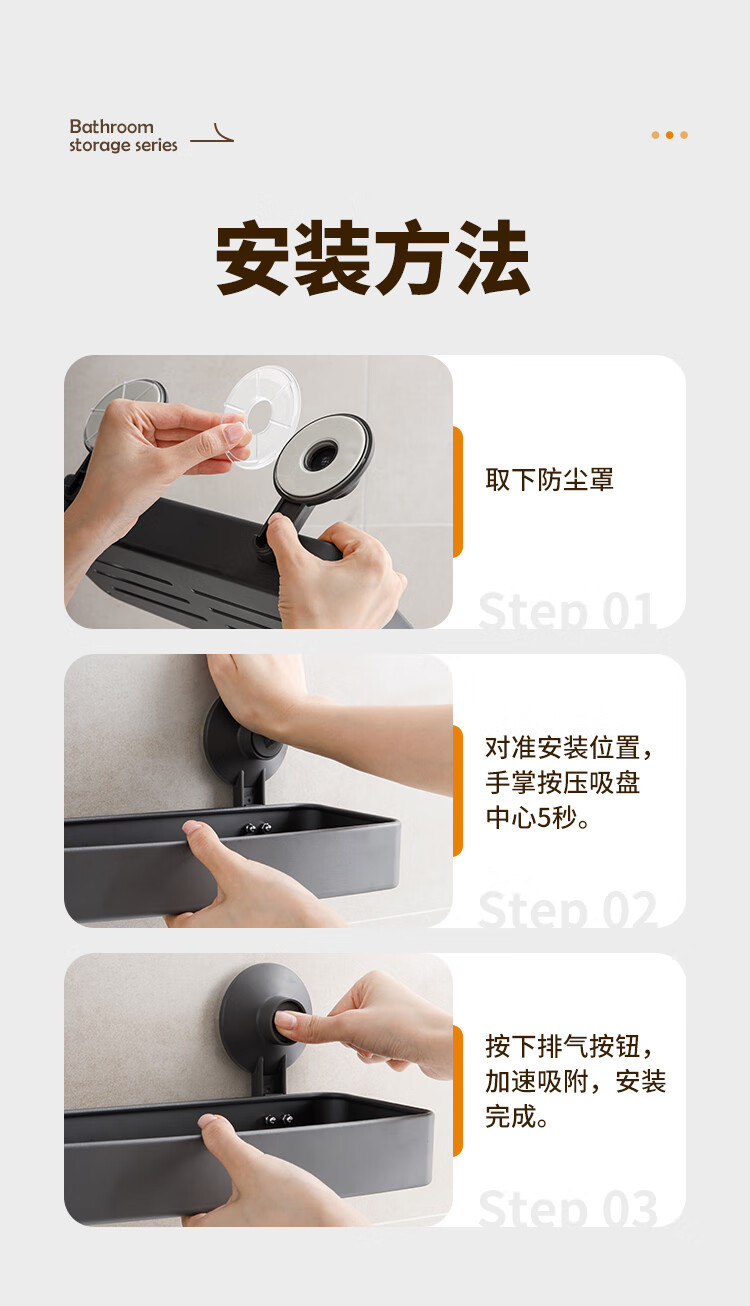 Bathroom
storage series

安装方法

取下防尘罩

Step 01

对准安装位置，手掌按压吸盘中心5秒。

Step 02

按下排气按钮，加速吸附，安装完成。

Step 03