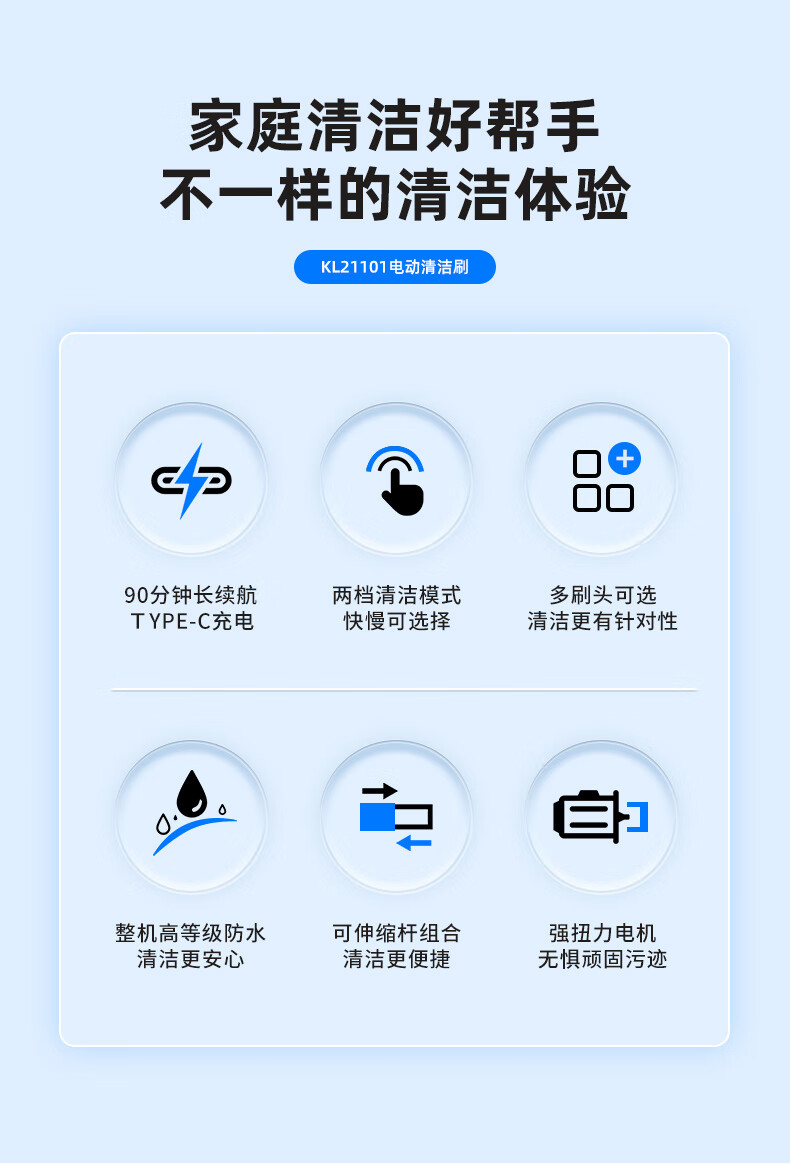 家庭清洁好帮手
不一样的清洁体验

KL21101电动清洁刷

90分钟长续航
TYPE-C充电

两档清洁模式
快慢可选择

多刷头可选
清洁更有针对性

整机高等级防水
清洁更安心

可伸缩杆组合
清洁更便捷

强扭力电机
无惧顽固污迹