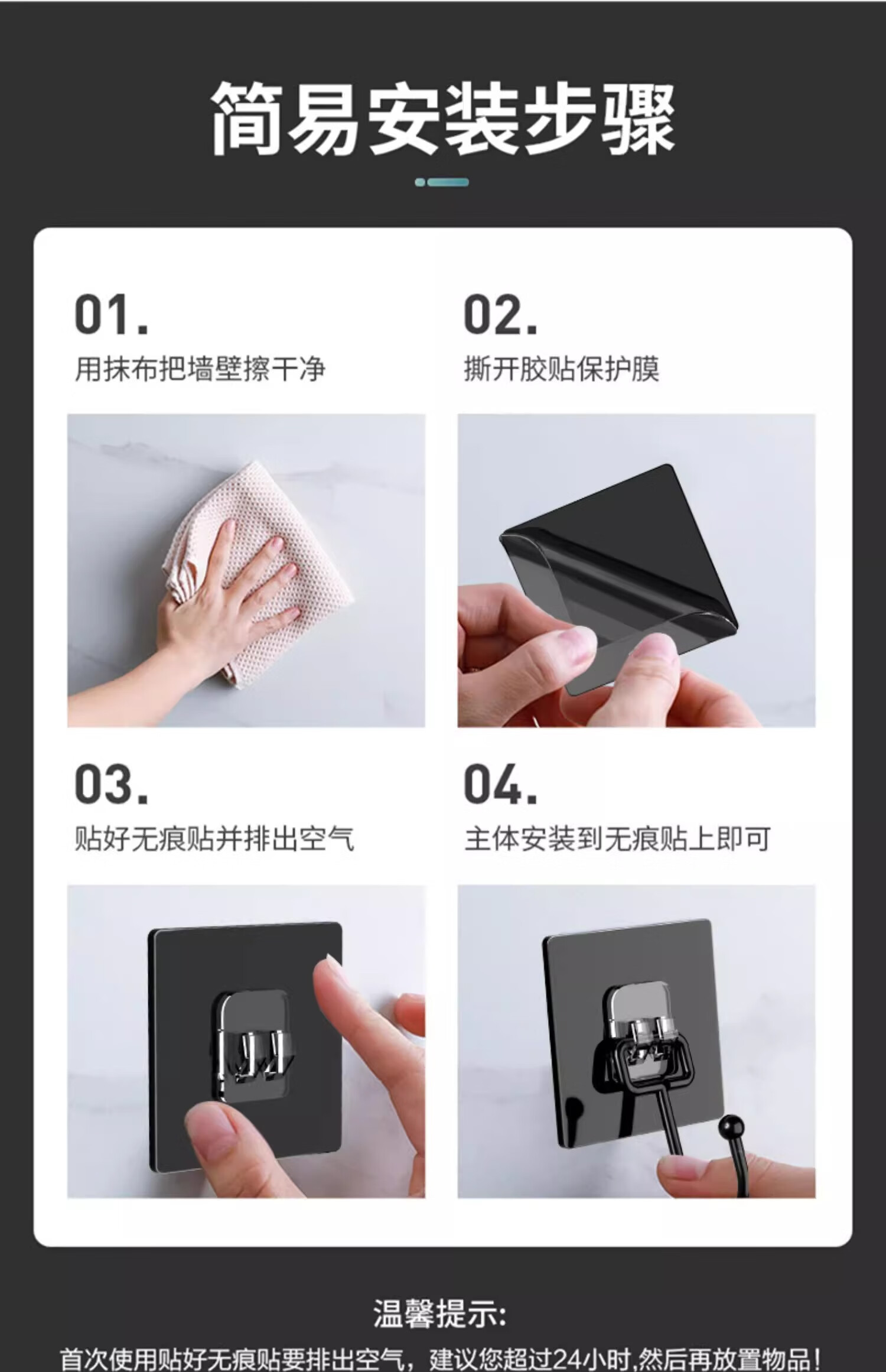 简易安装步骤

01.
用抹布把墙壁擦干净

02.
撕开胶贴保护膜

03.
贴好无痕贴并排出空气

04.
主体安装到无痕贴上即可

温馨提示:
首次使用贴好无痕贴要排出空气，建议您超过24小时,然后再放置物品!