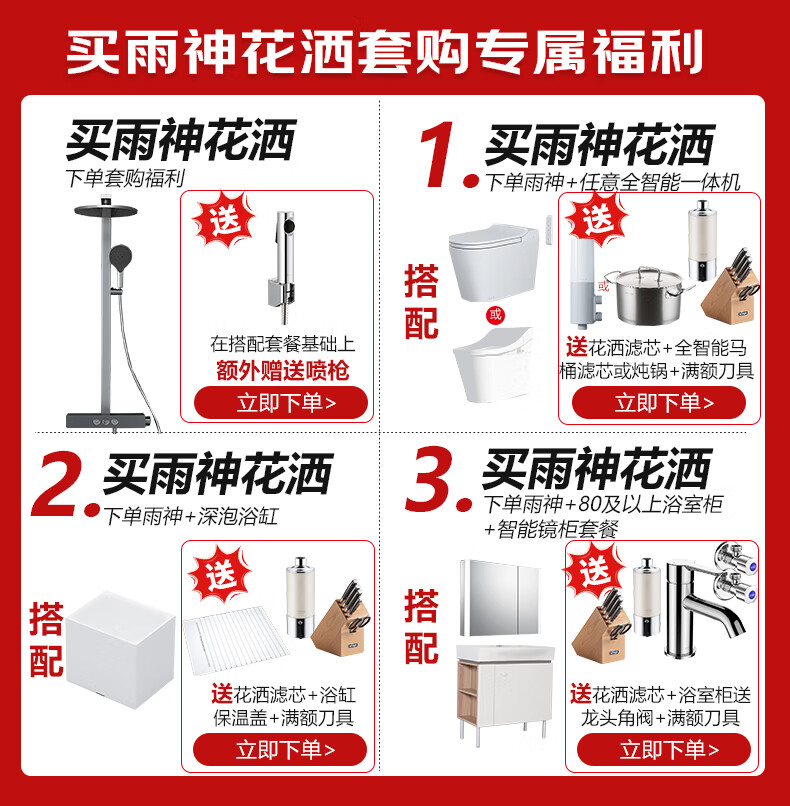 买雨神花洒套购专属福利

买雨神花洒
下单套购福利

送

在搭配套餐基础上
额外赠送喷枪

立即下单>

1. 买雨神花洒
下单雨神+任意全智能一体机

搭配

或

送

或

送花洒滤芯+全智能马桶滤芯或炖锅+满额刀具

立即下单>

2. 买雨神花洒
下单雨神+深泡浴缸

搭配

送

送花洒滤芯+浴缸保温盖+满额刀具

立即下单>

3. 买雨神花洒
下单雨神+80及以上浴室柜+智能镜柜套餐

搭配

送

送花洒滤芯+浴室柜送龙头角阀+满额刀具

立即下单>