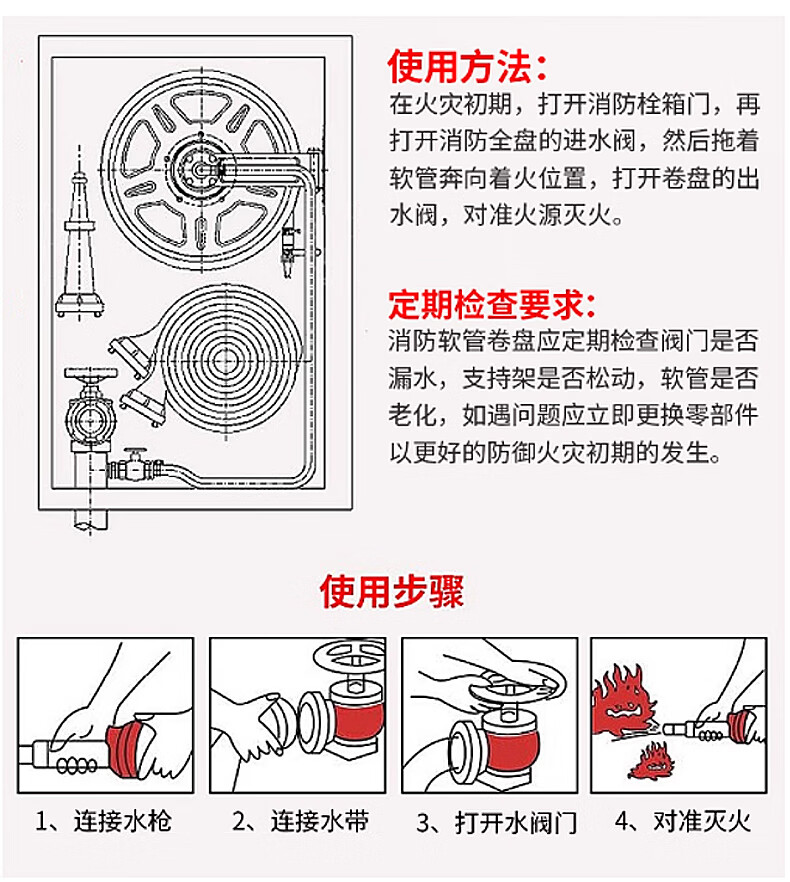 使用方法：

在火灾初期，打开消防栓箱门，再打开消防全盘的进水阀，然后拖着软管奔向着火位置，打开卷盘的出水阀，对准火源灭火。

定期检查要求：

消防软管卷盘应定期检查阀门是否漏水，支持架是否松动，软管是否老化，如遇问题应立即更换零部件以更好的防御火灾初期的发生。

使用步骤

1、连接水枪

2、连接水带

3、打开水阀门

4、对准灭火