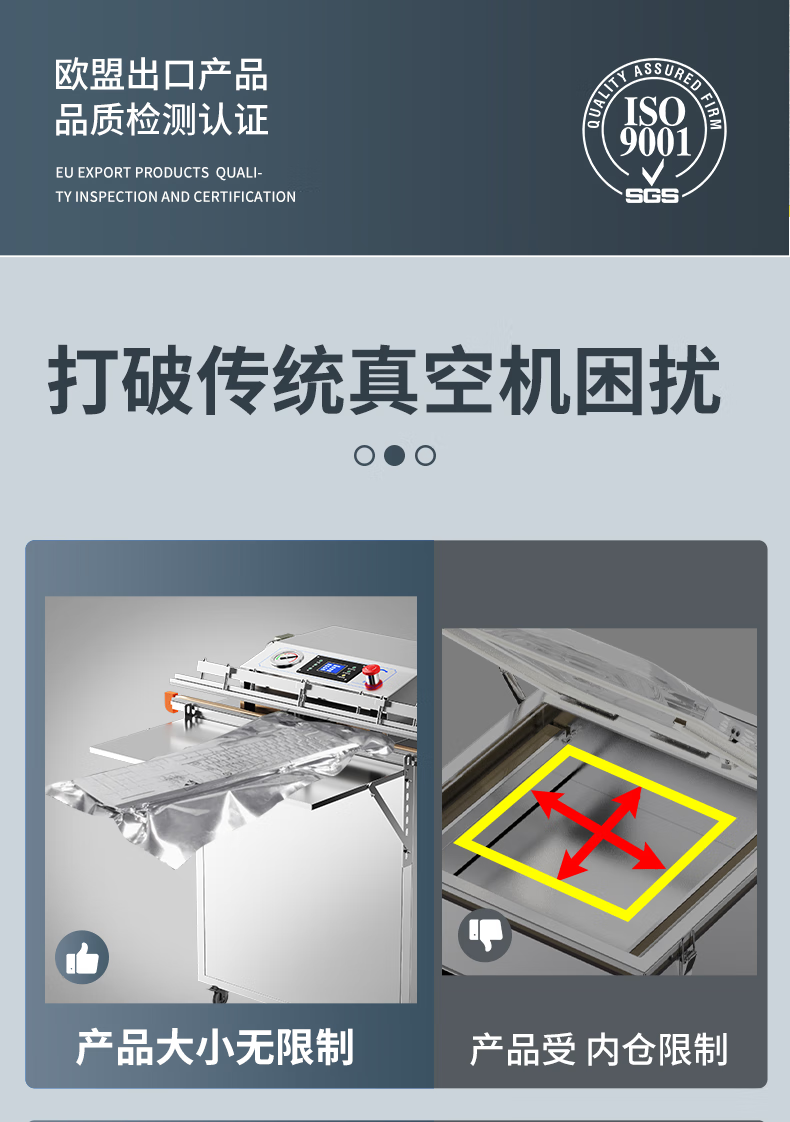 欧盟出口产品
品质检测认证

EU EXPORT PRODUCTS QUALITY INSPECTION AND CERTIFICATION

QUALITY ASSURED FIRM
ISO
9001
SGS

打破传统真空机困扰

产品大小无限制

产品受 内仓限制