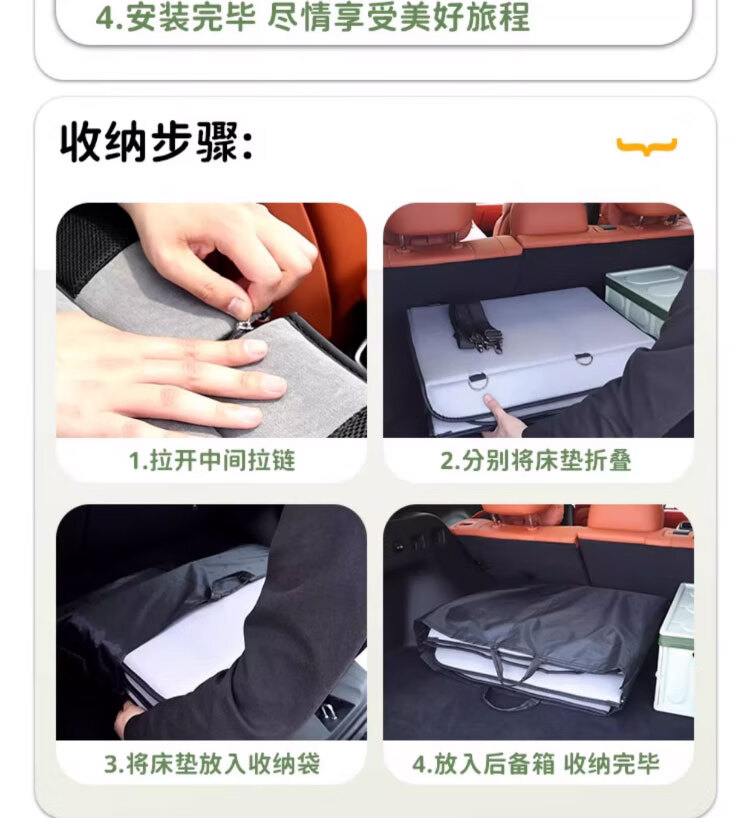 4.安装完毕 尽情享受美好旅程

收纳步骤:

1.拉开中间拉链

2.分别将床垫折叠

3.将床垫放入收纳袋

4.放入后备箱 收纳完毕