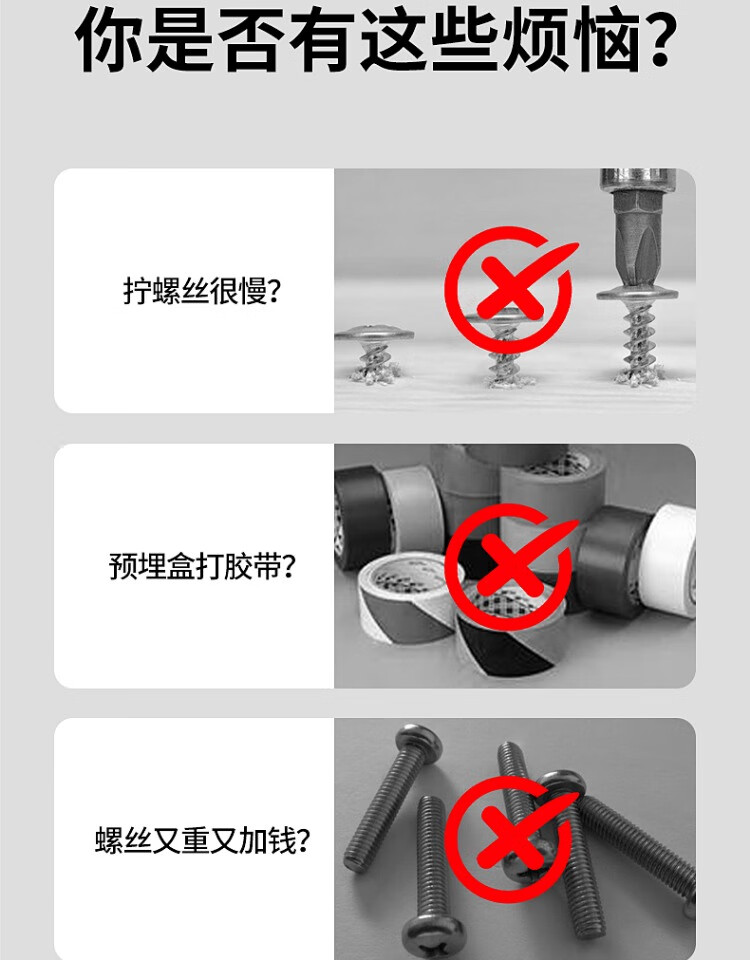 你是否有这些烦恼?

拧螺丝很慢?

预埋盒打胶带?

螺丝又重又加钱?