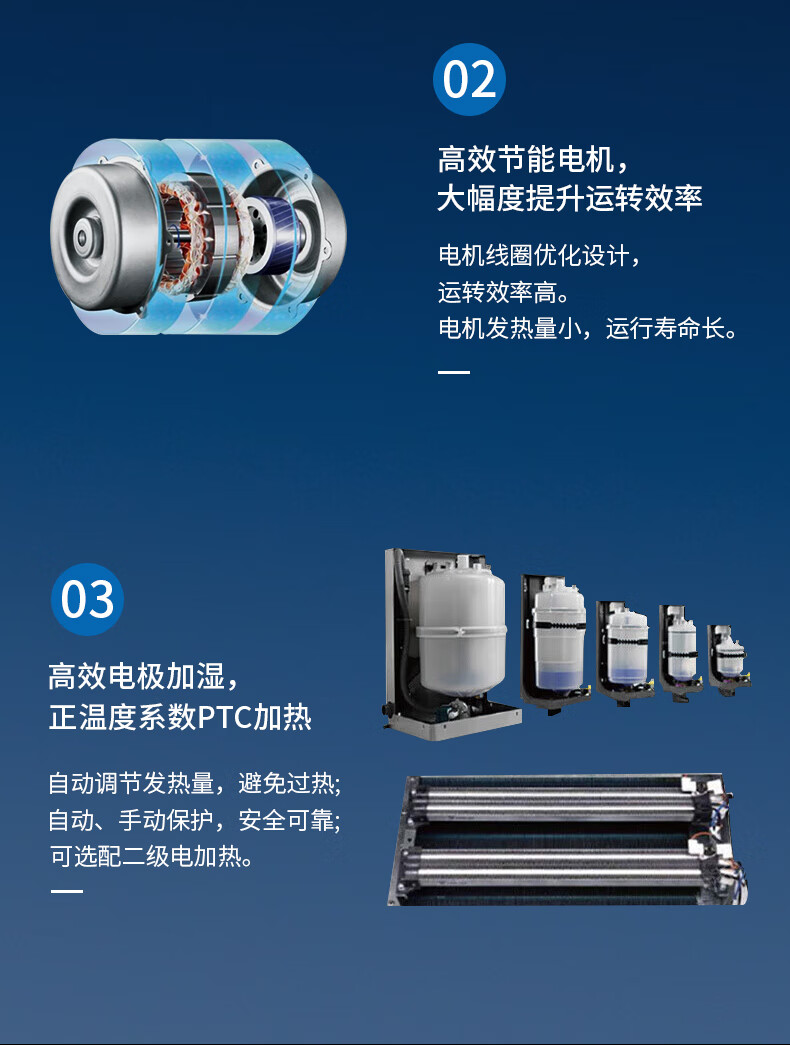 02

高效节能电机，
大幅度提升运转效率

电机线圈优化设计，
运转效率高。
电机发热量小，运行寿命长。

03

高效电极加湿，
正温度系数PTC加热

自动调节发热量，避免过热;
自动、手动保护，安全可靠;
可选配二级电加热。