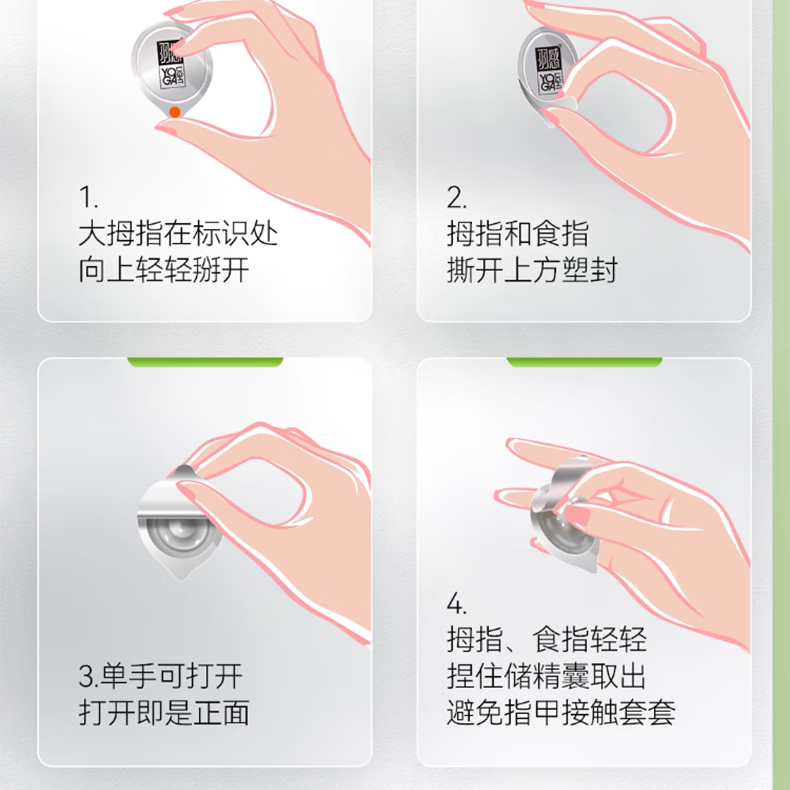 羽感
YOGA LIGHT

1.
大拇指在标识处
向上轻轻掰开

羽感
YOGA LIGHT

2.
拇指和食指
撕开上方塑封

3.单手可打开
打开即是正面

4.
拇指、食指轻轻
捏住储精囊取出
避免指甲接触套套