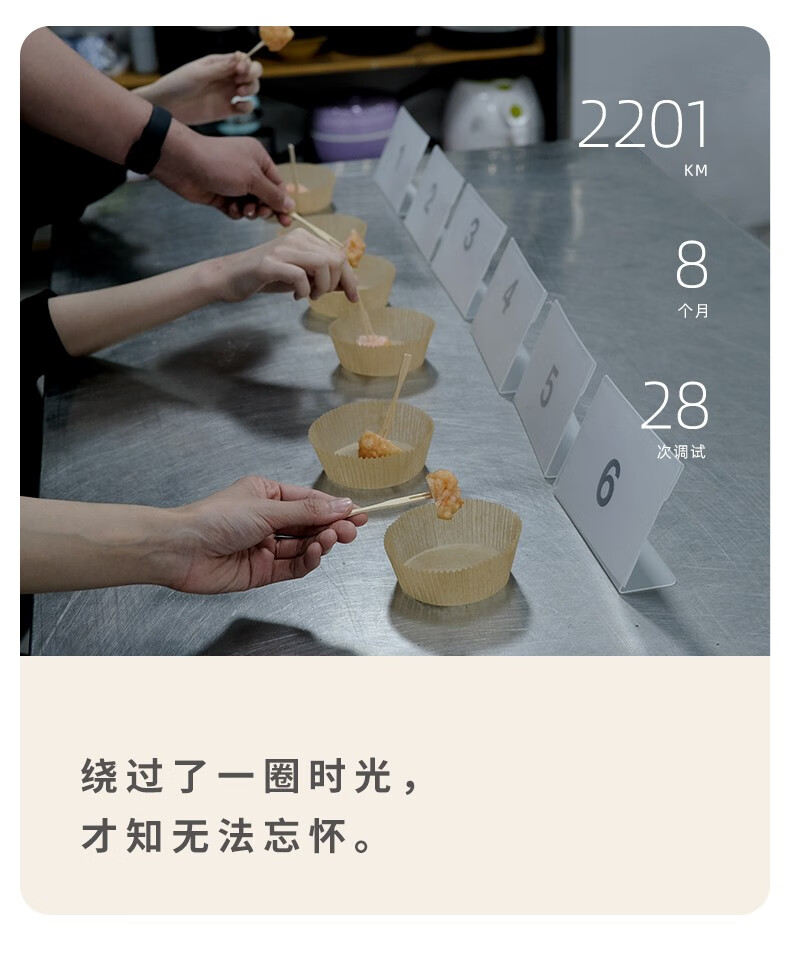 1
2
3
4
5
6

2201
KM

8
个月

28
次调试

绕过了一圈时光，
才知无法忘怀。