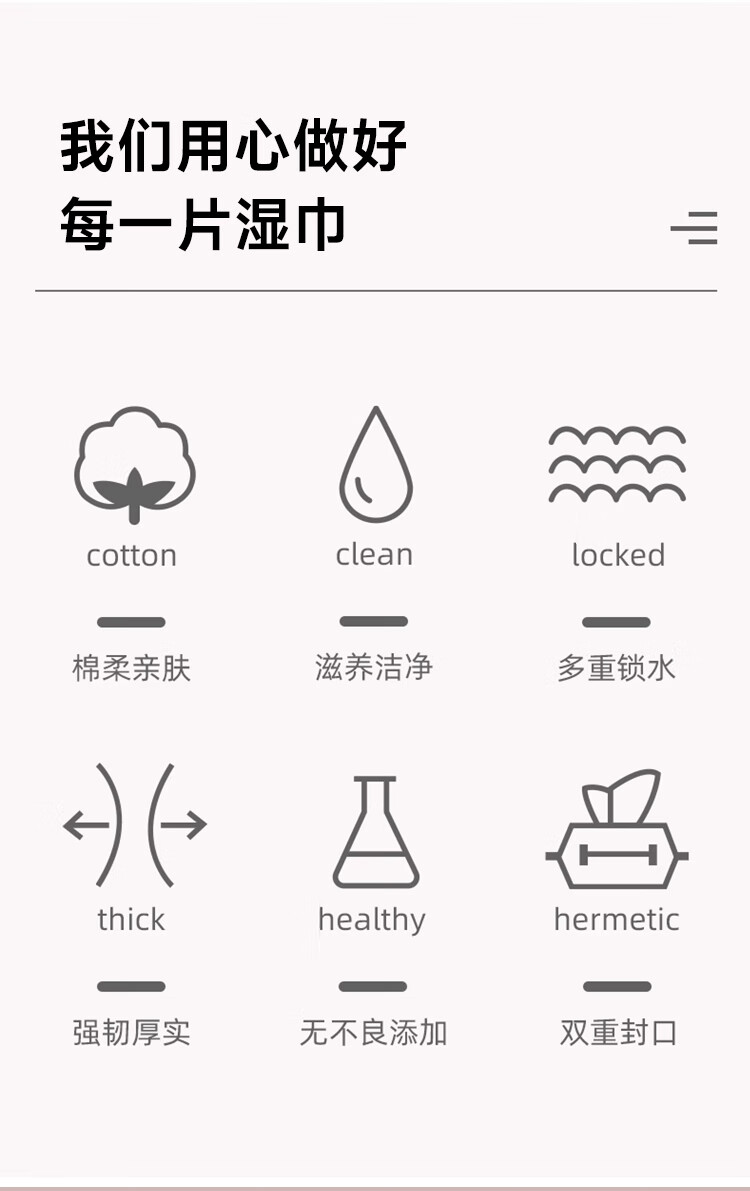 我们用心做好
每一片湿巾

cotton

棉柔亲肤

clean

滋养洁净

locked

多重锁水

thick

强韧厚实

healthy

无不良添加

hermetic

双重封口