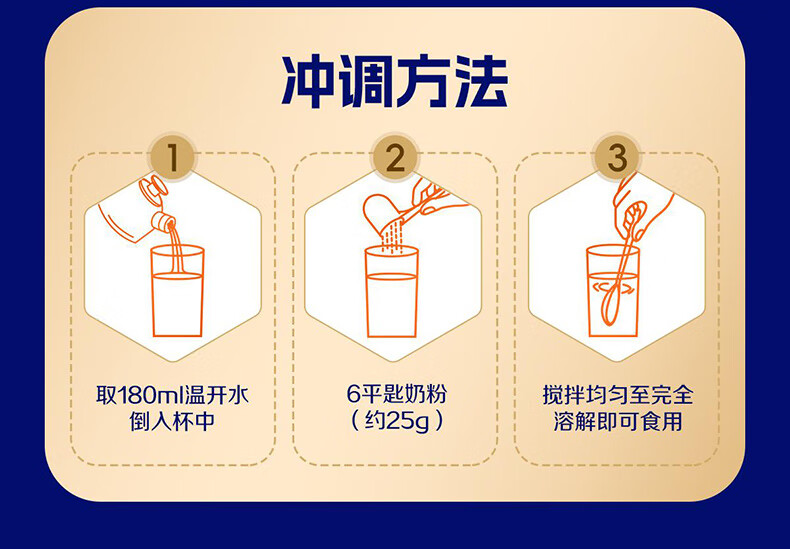 冲调方法

1

取180ml温开水倒入杯中

2

6平匙奶粉（约25g）

3

搅拌均匀至完全溶解即可食用