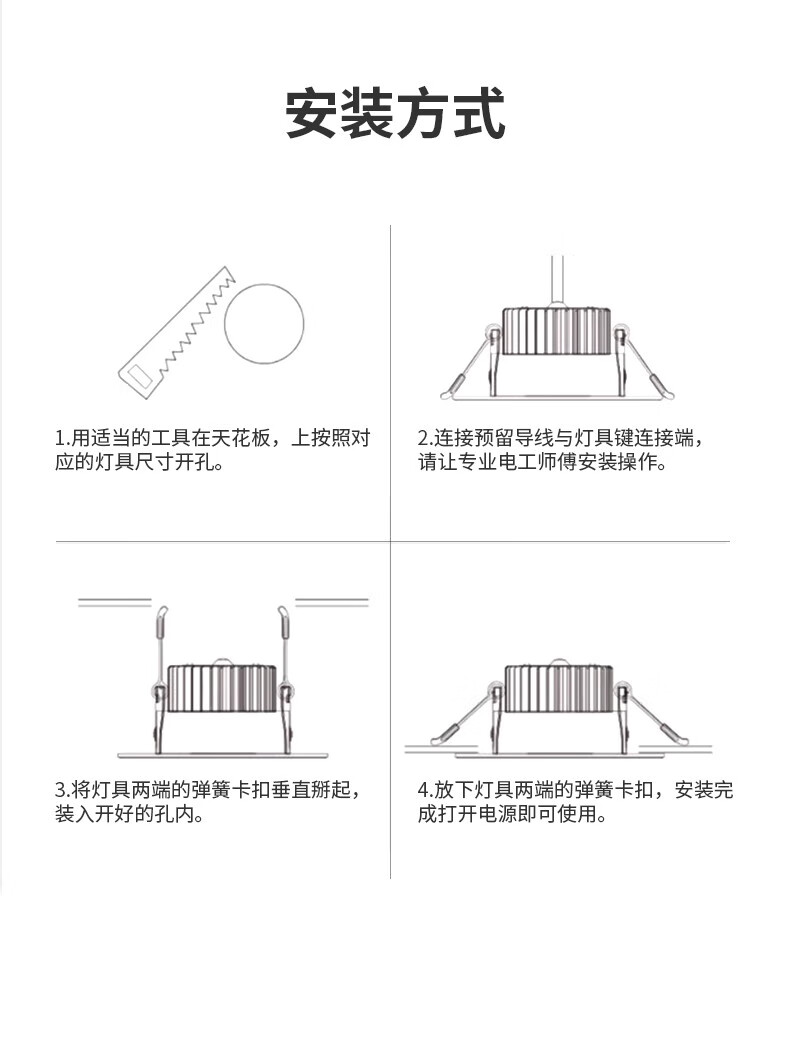 安装方式

1.用适当的工具在天花板，上按照对应的灯具尺寸开孔。

2.连接预留导线与灯具键连接端，请让专业电工师傅安装操作。

3.将灯具两端的弹簧卡扣垂直掰起，装入开好的孔内。

4.放下灯具两端的弹簧卡扣，安装完成打开电源即可使用。