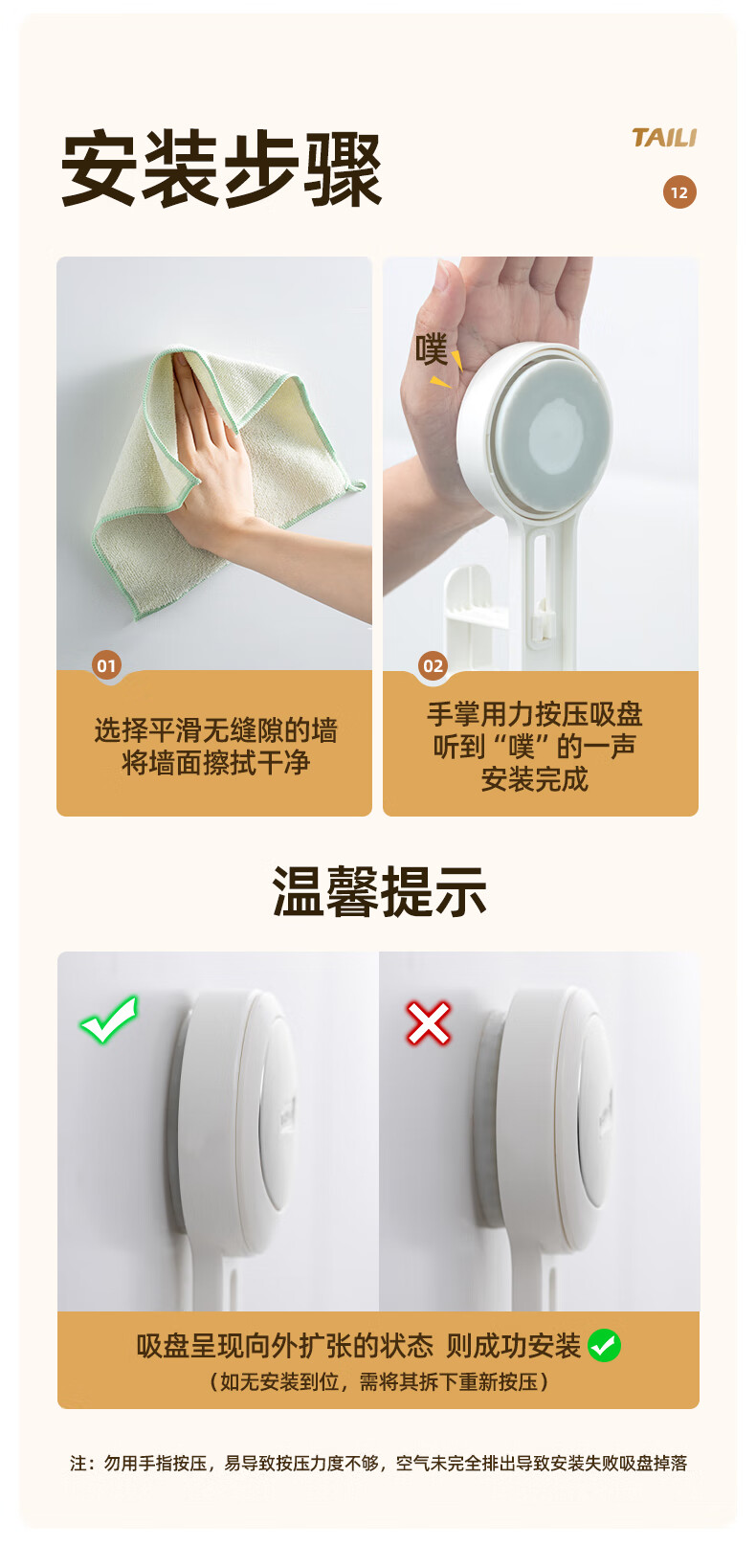 安装步骤

TAILI

12

噗

01

选择平滑无缝隙的墙
将墙面擦拭干净

02

手掌用力按压吸盘
听到“噗”的一声
安装完成

温馨提示

吸盘呈现向外扩张的状态 则成功安装

（如无安装到位，需将其拆下重新按压）

注：勿用手指按压，易导致按压力度不够，空气未完全排出导致安装失败吸盘掉落