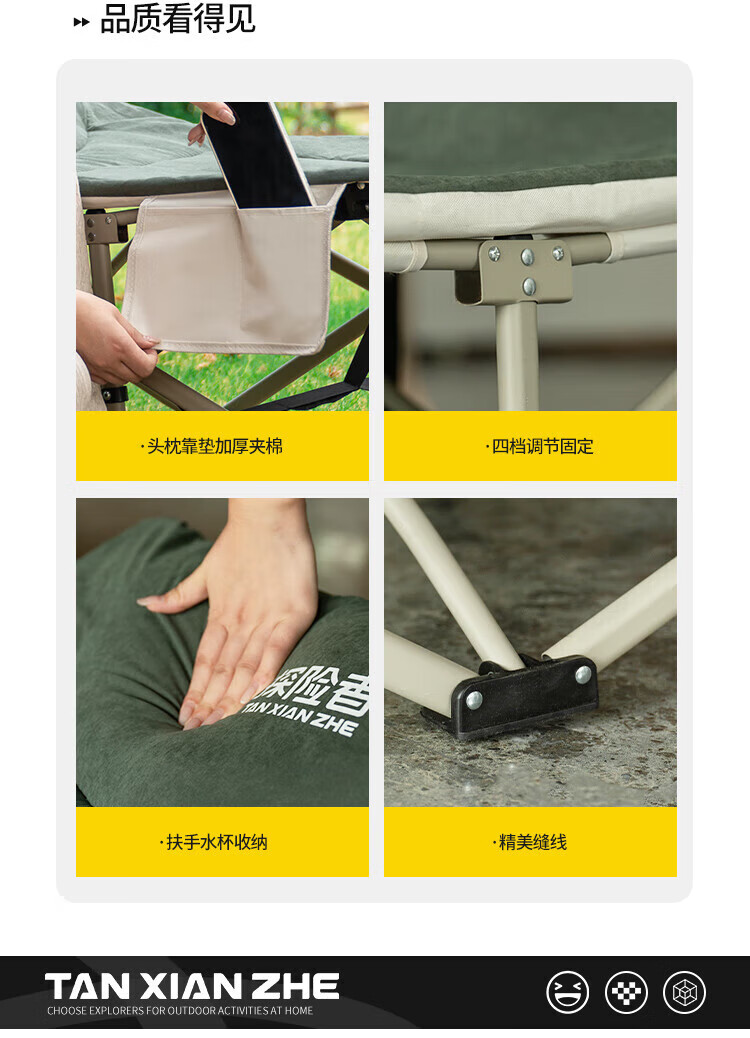 品质看得见

·头枕靠垫加厚夹棉

·四档调节固定

探险者
TAN XIAN ZHE

·扶手水杯收纳

·精美缝线

TAN XIAN ZHE
CHOOSE EXPLORERS FOR OUTDOOR ACTIVITIES AT HOME