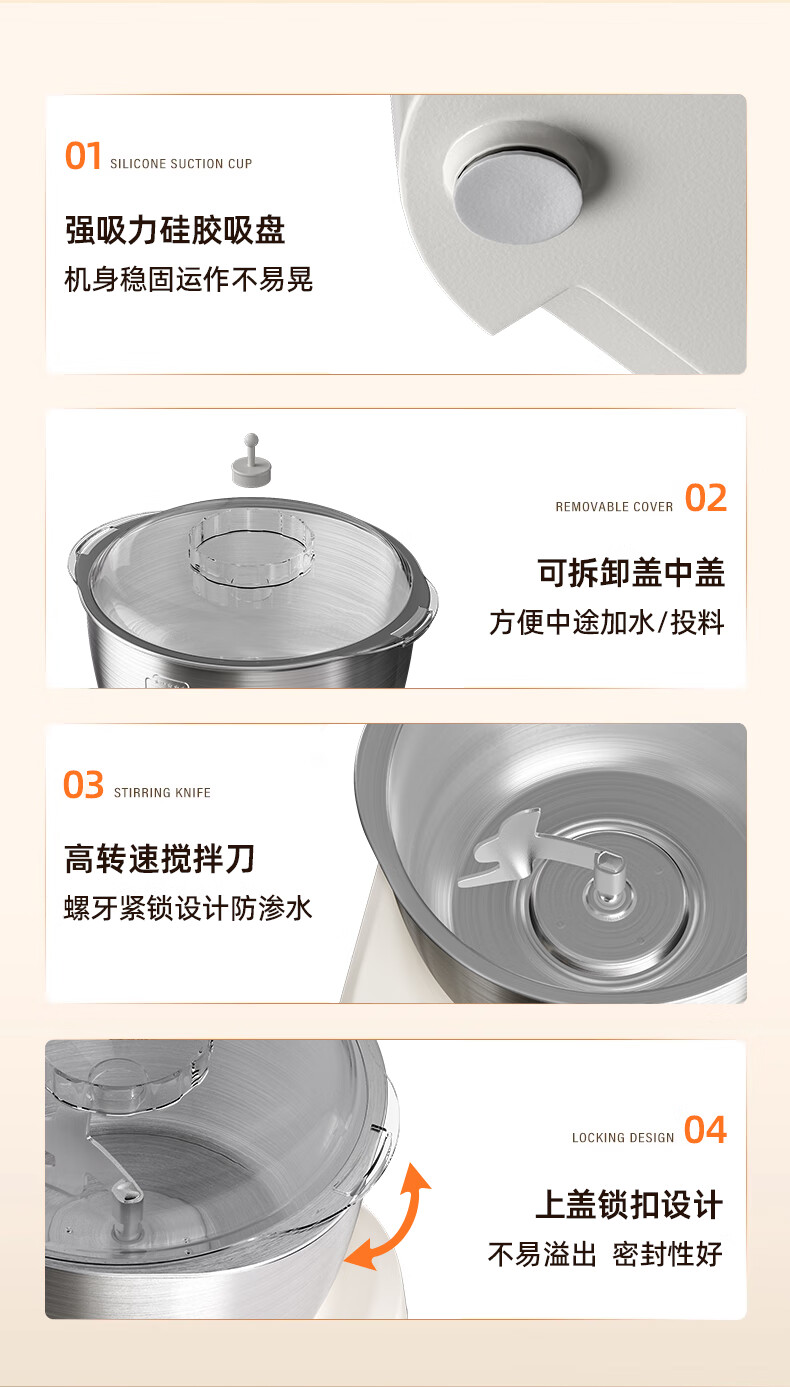 01 SILICONE SUCTION CUP

强吸力硅胶吸盘

机身稳固运作不易晃

REMOVABLE COVER 02

可拆卸盖中盖

方便中途加水/投料

03 STIRRING KNIFE

高转速搅拌刀

螺牙紧锁设计防渗水

LOCKING DESIGN 04

上盖锁扣设计

不易溢出 密封性好