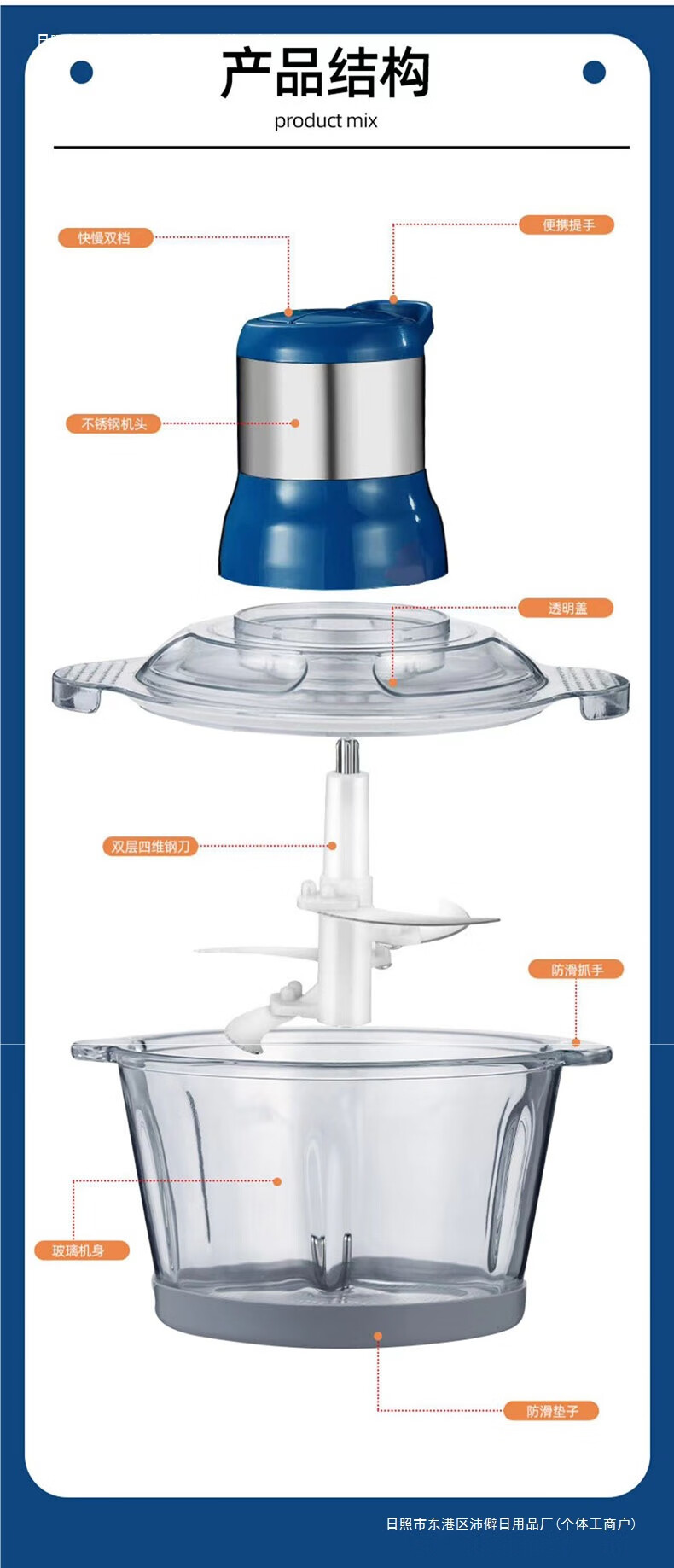 产品结构
product mix

快慢双档

便携提手

不锈钢机头

透明盖

双层四维钢刀

防滑抓手

玻璃机身

防滑垫子

日照市东港区沛僻日用品厂（个体工商户）