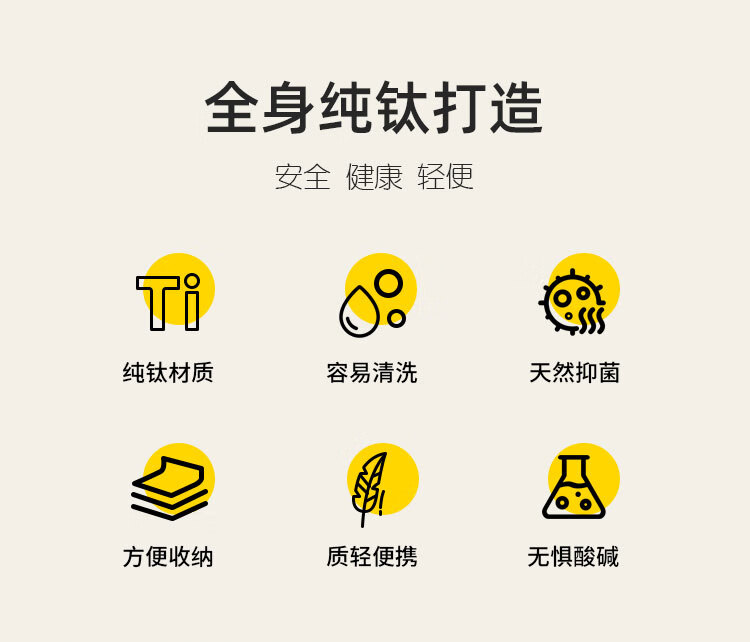 全身纯钛打造

安全 健康 轻便

Ti

纯钛材质

容易清洗

天然抑菌

方便收纳

质轻便携

无惧酸碱