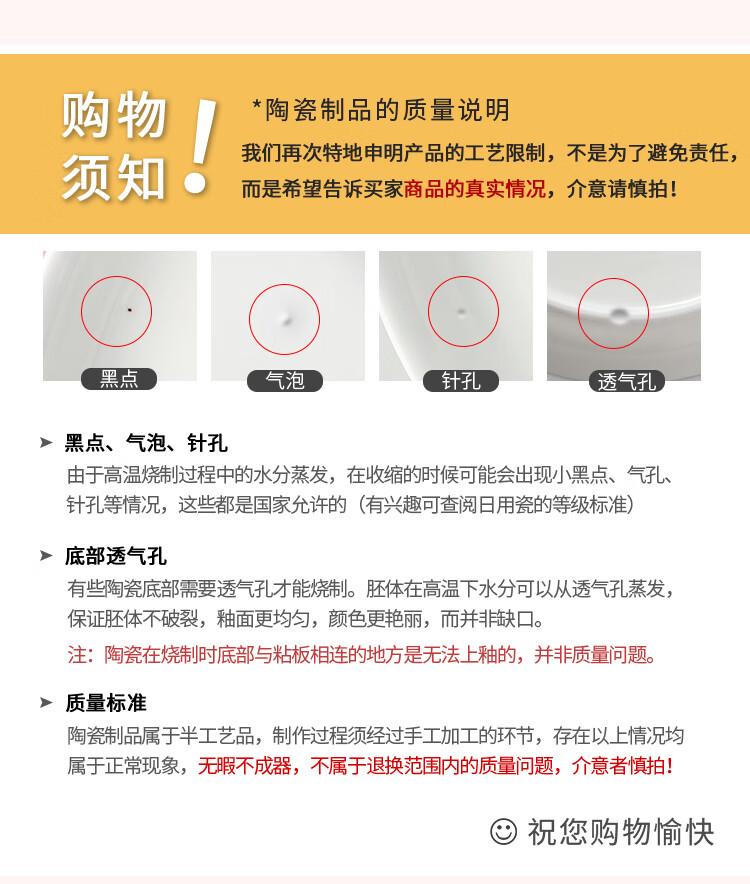 购物须知!

*陶瓷制品的质量说明

我们再次特地申明产品的工艺限制，不是为了避免责任，而是希望告诉买家商品的真实情况，介意请慎拍！

黑点

气泡

针孔

透气孔

➤ 黑点、气泡、针孔

由于高温烧制过程中的水分蒸发，在收缩的时候可能会出现小黑点、气孔、针孔等情况，这些都是国家允许的（有兴趣可查阅日用瓷的等级标准）

➤ 底部透气孔

有些陶瓷底部需要透气孔才能烧制。胚体在高温下水分可以从透气孔蒸发，保证胚体不破裂，釉面更均匀，颜色更艳丽，而并非缺口。

注：陶瓷在烧制时底部与粘板相连的地方是无法上釉的，并非质量问题。

➤ 质量标准

陶瓷制品属于半工艺品，制作过程须经过手工加工的环节，存在以上情况均属于正常现象，无暇不成器，不属于退换范围内的质量问题，介意者慎拍！

☺ 祝您购物愉快