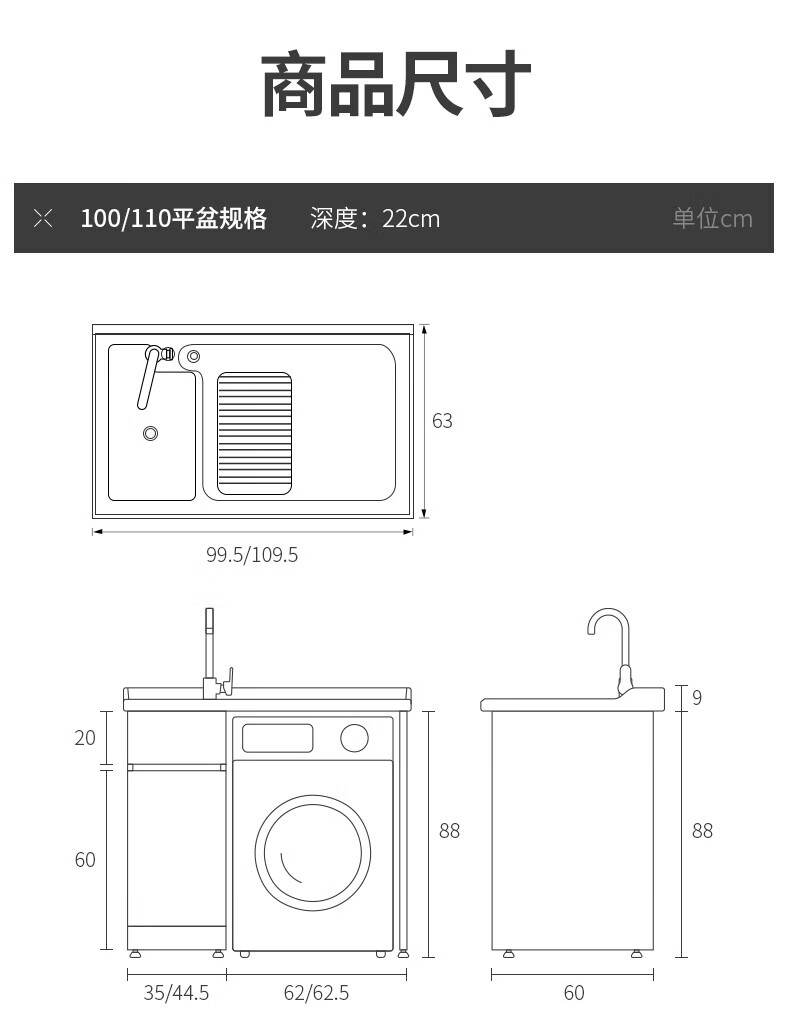 商品尺寸

100/110平盆规格 深度：22cm 单位cm

63

99.5/109.5

20

60

88

35/44.5

62/62.5

9

88

60