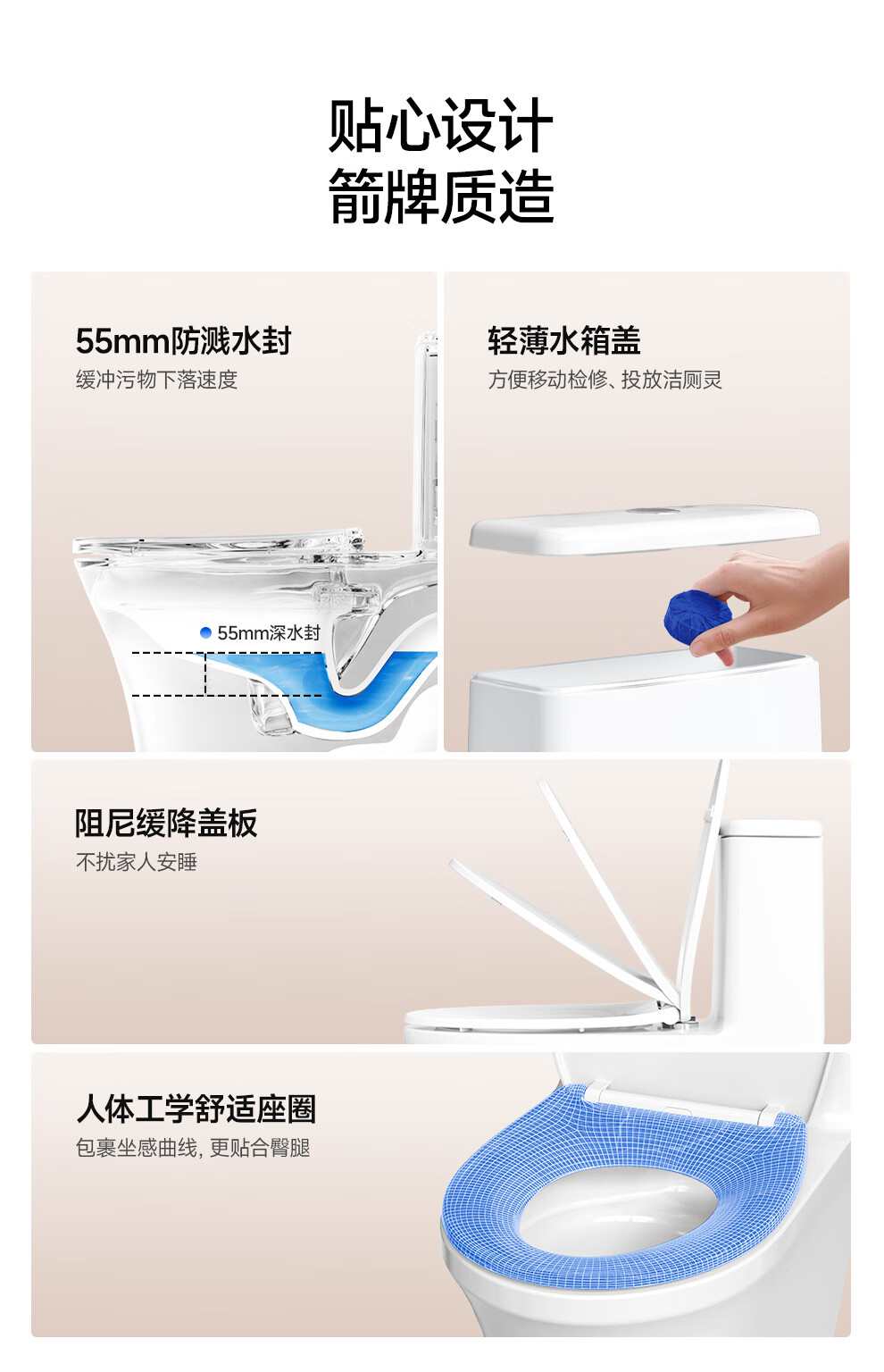 贴心设计
箭牌质造

55mm防溅水封
缓冲污物下落速度

55mm深水封

轻薄水箱盖
方便移动检修、投放洁厕灵

阻尼缓降盖板
不扰家人安睡

人体工学舒适座圈
包裹坐感曲线，更贴合臀腿