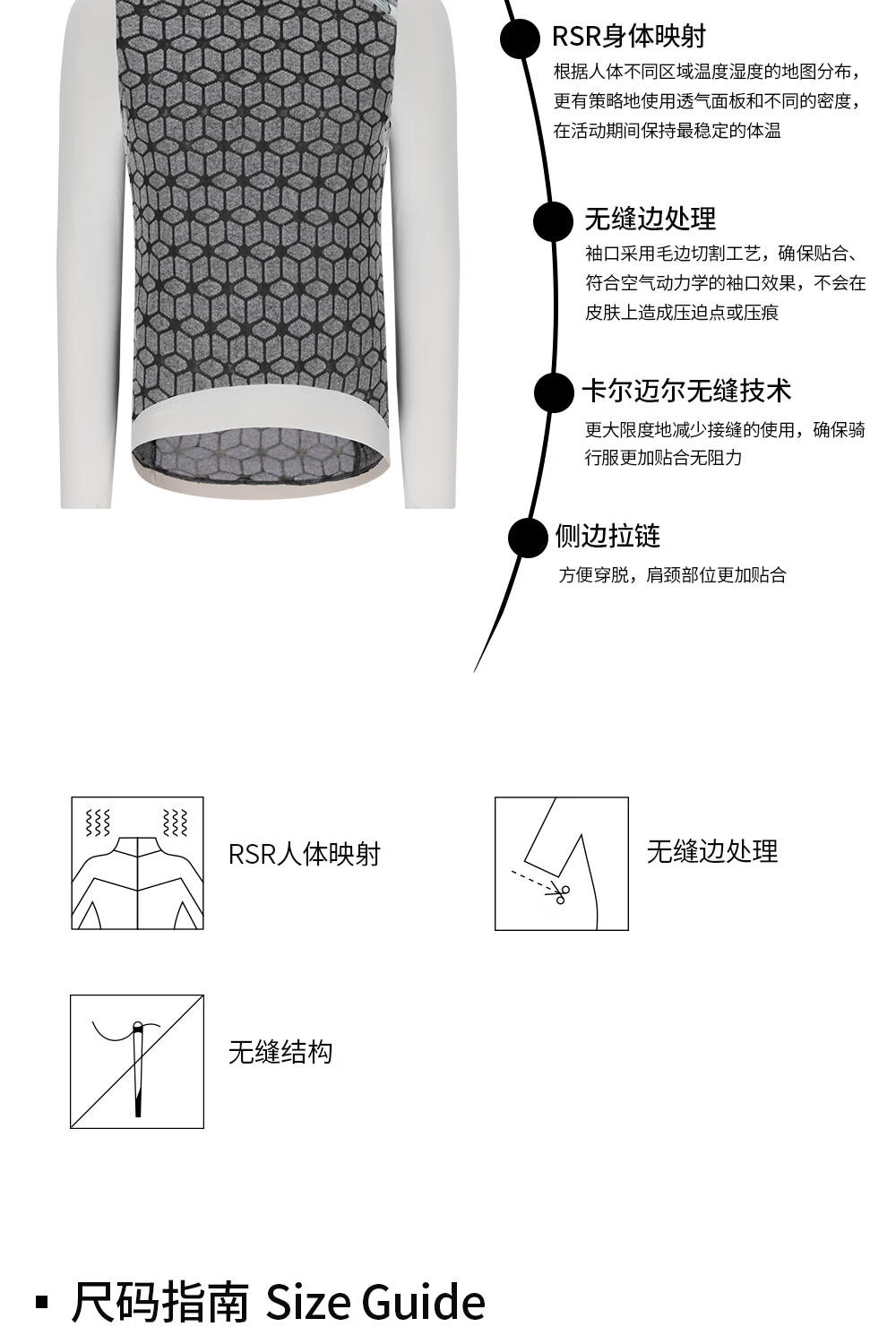 RSR身体映射
根据人体不同区域温度湿度的地图分布，更有策略地使用透气面板和不同的密度，在活动期间保持最稳定的体温

无缝边处理
袖口采用毛边切割工艺，确保贴合、符合空气动力学的袖口效果，不会在皮肤上造成压迫点或压痕

卡尔迈尔无缝技术
更大限度地减少接缝的使用，确保骑行服更加贴合无阻力

侧边拉链
方便穿脱，肩颈部位更加贴合

RSR人体映射

无缝边处理

无缝结构

▪ 尺码指南 Size Guide