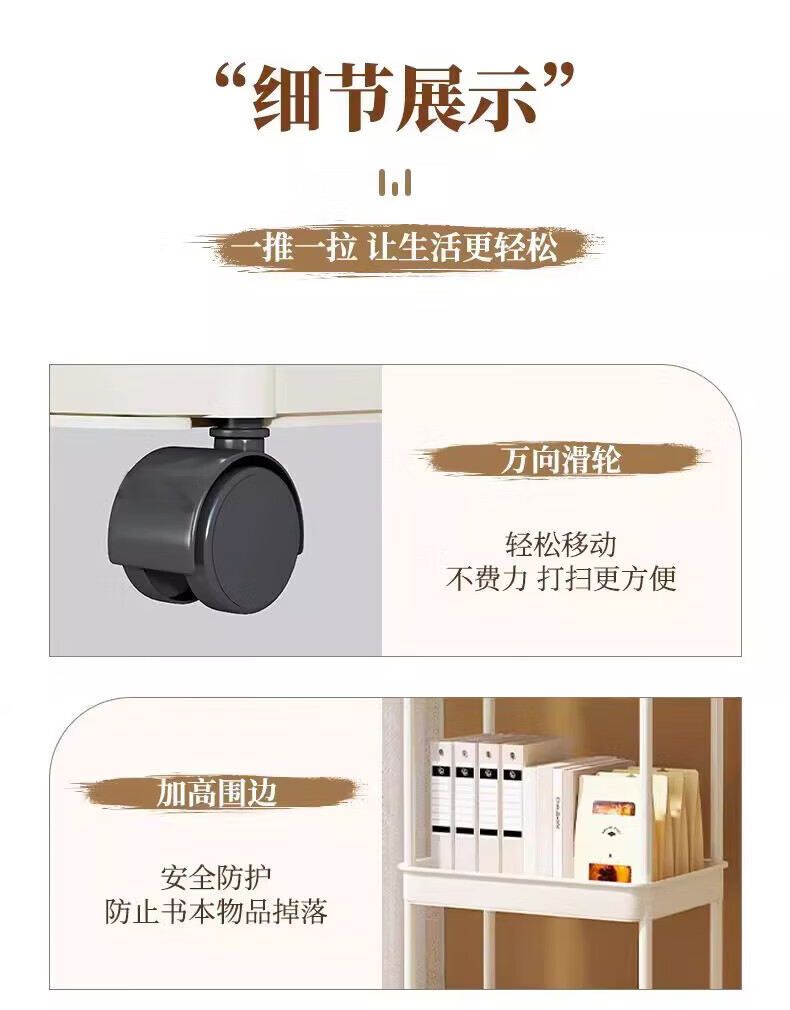 “细节展示”

一推一拉 让生活更轻松

万向滑轮

轻松移动
不费力 打扫更方便

加高围边

安全防护
防止书本物品掉落