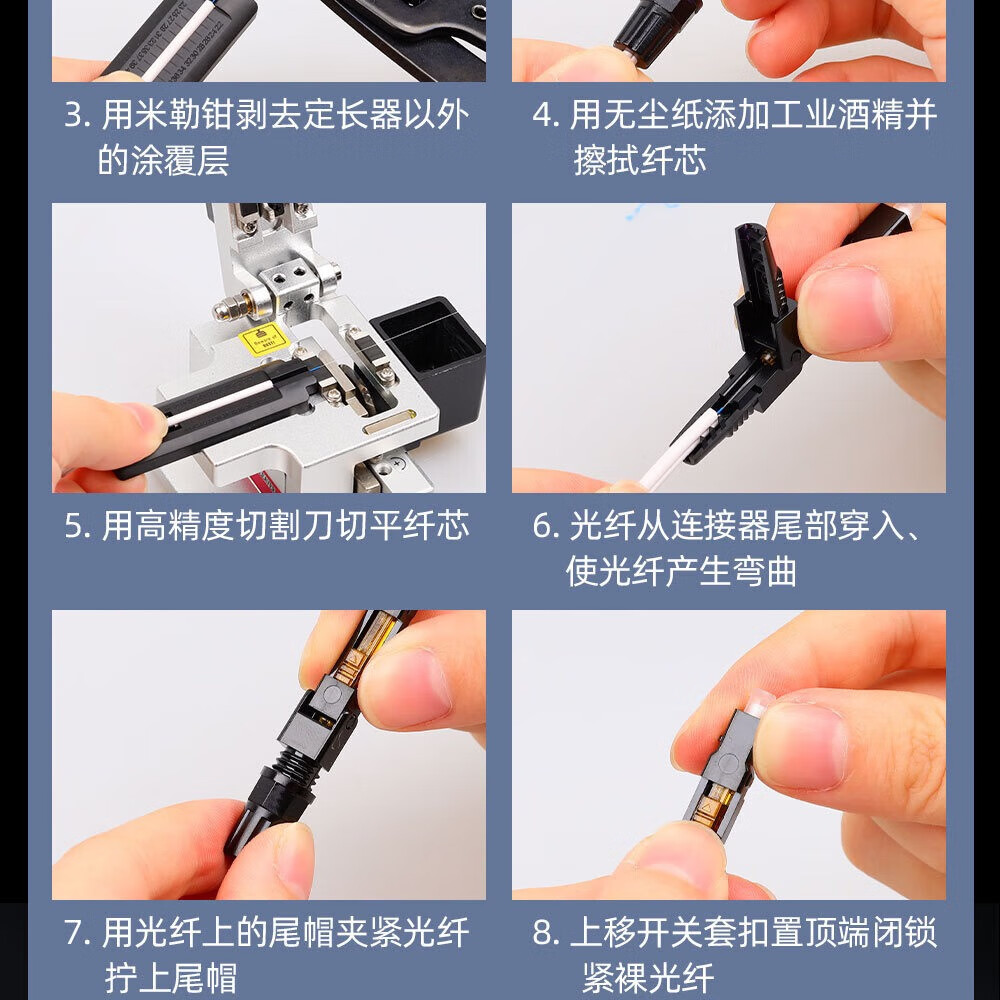 3. 用米勒钳剥去定长器以外的涂覆层

4. 用无尘纸添加工业酒精并擦拭纤芯

5. 用高精度切割刀切平纤芯

6. 光纤从连接器尾部穿入、使光纤产生弯曲

7. 用光纤上的尾帽夹紧光纤拧上尾帽

8. 上移开关套扣置顶端闭锁紧裸光纤