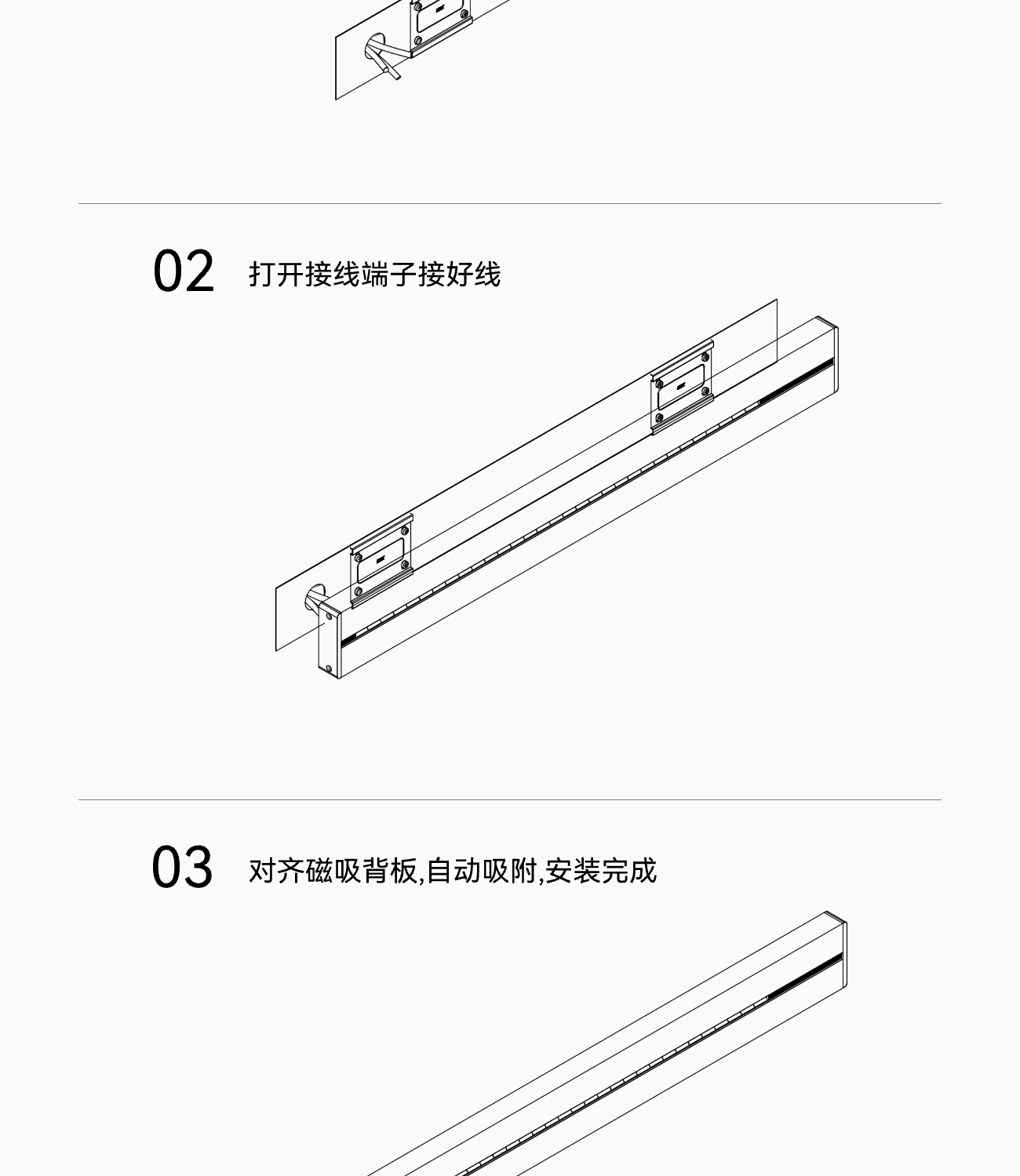 02 打开接线端子接好线

03 对齐磁吸背板,自动吸附,安装完成