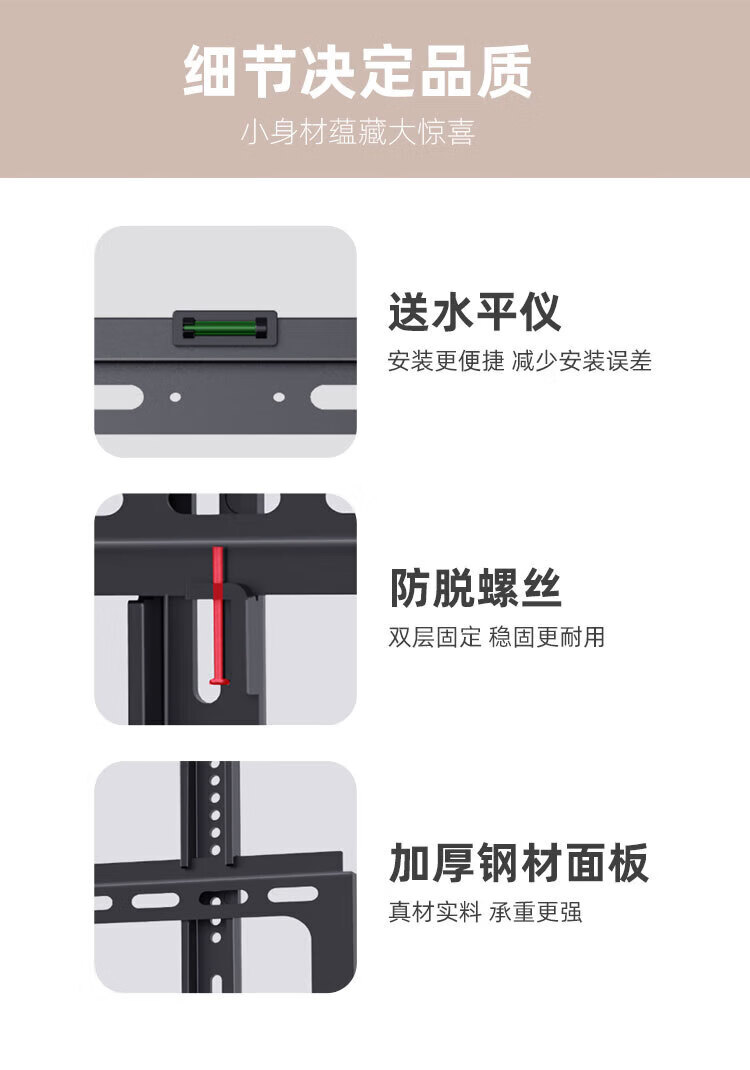 细节决定品质

小身材蕴藏大惊喜

送水平仪

安装更便捷 减少安装误差

防脱螺丝

双层固定 稳固更耐用

加厚钢材面板

真材实料 承重更强