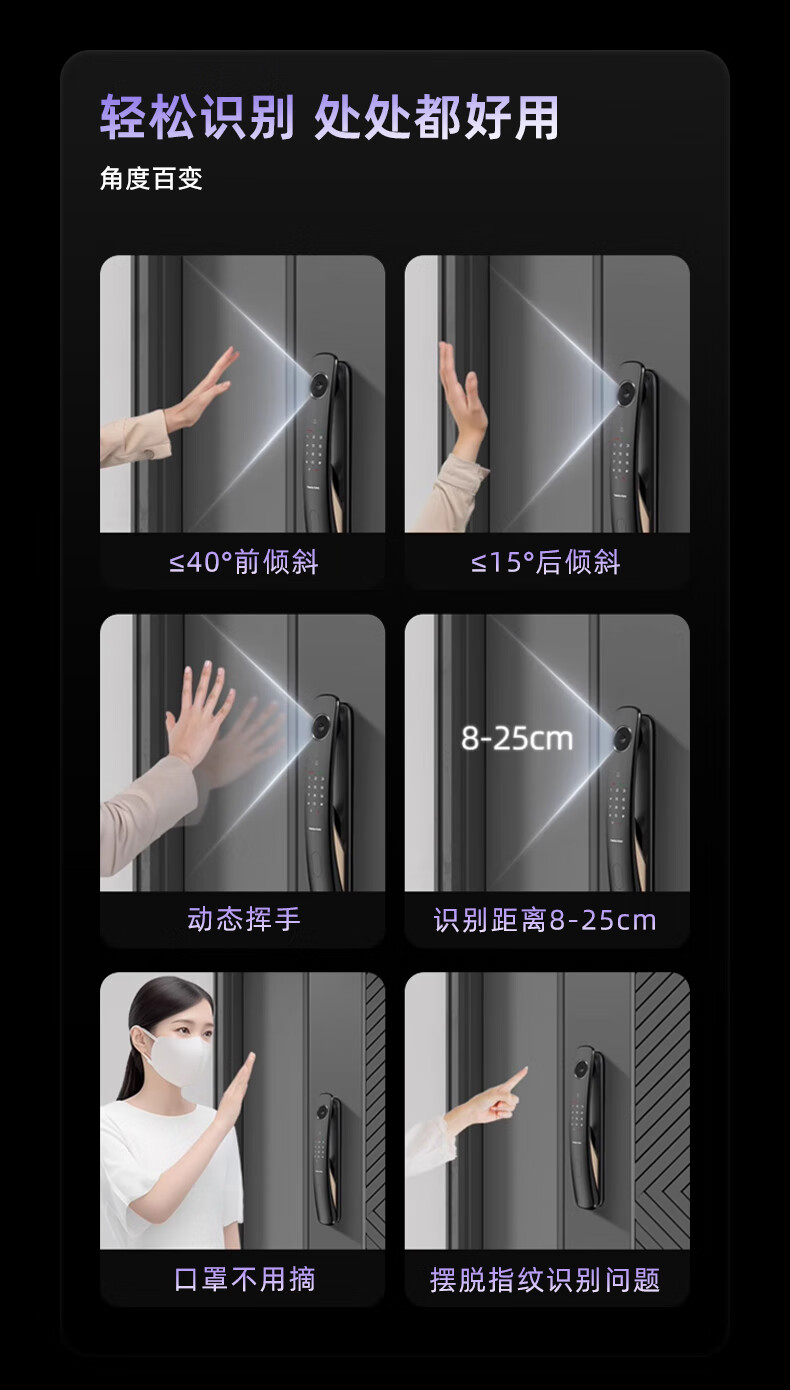 轻松识别 处处都好用

角度百变

≤40°前倾斜

≤15°后倾斜

动态挥手

8-25cm

识别距离8-25cm

口罩不用摘

摆脱指纹识别问题