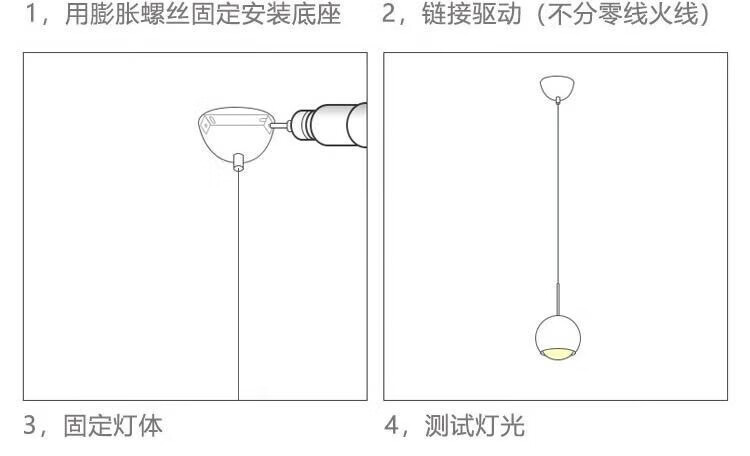 1，用膨胀螺丝固定安装底座

2，链接驱动（不分零线火线）

3，固定灯体

4，测试灯光