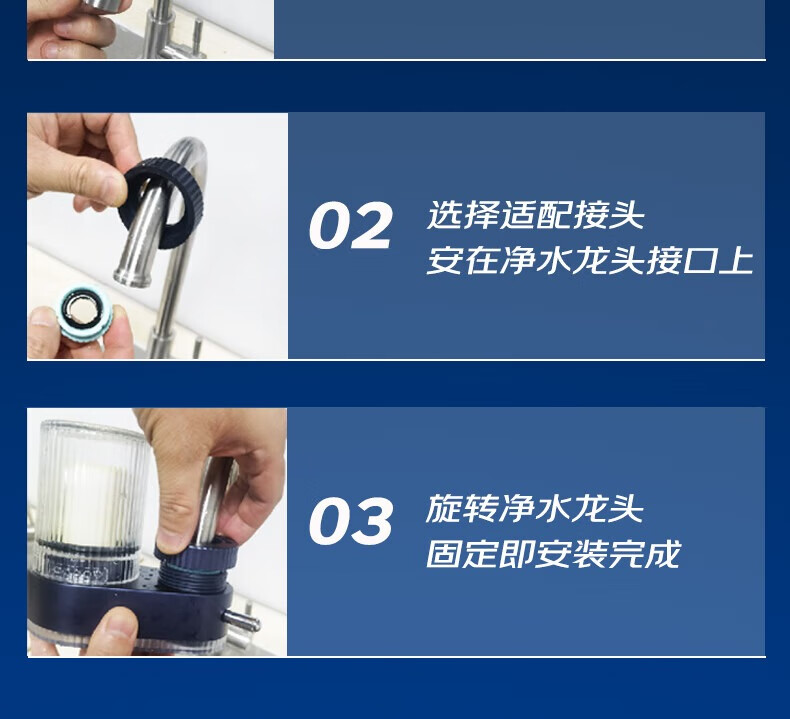 02 选择适配接头
安在净水龙头接口上

03 旋转净水龙头
固定即安装完成