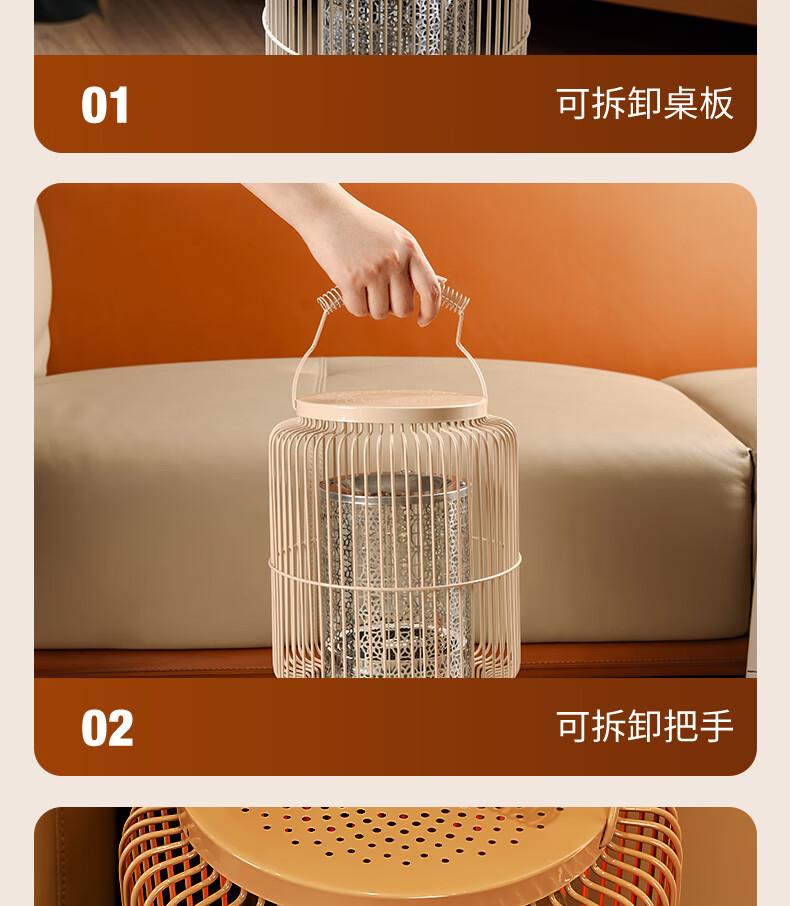 01

可拆卸桌板

02

可拆卸把手