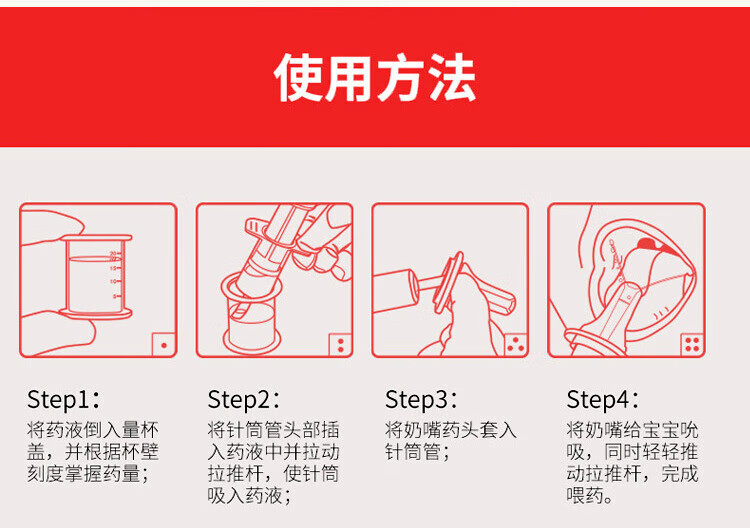 使用方法

Step1：
将药液倒入量杯盖，并根据杯壁刻度掌握药量；

Step2：
将针筒管头部插入药液中并拉动拉推杆，使针筒吸入药液；

Step3：
将奶嘴药头套入针筒管；

Step4：
将奶嘴给宝宝吮吸，同时轻轻推动拉推杆，完成喂药。